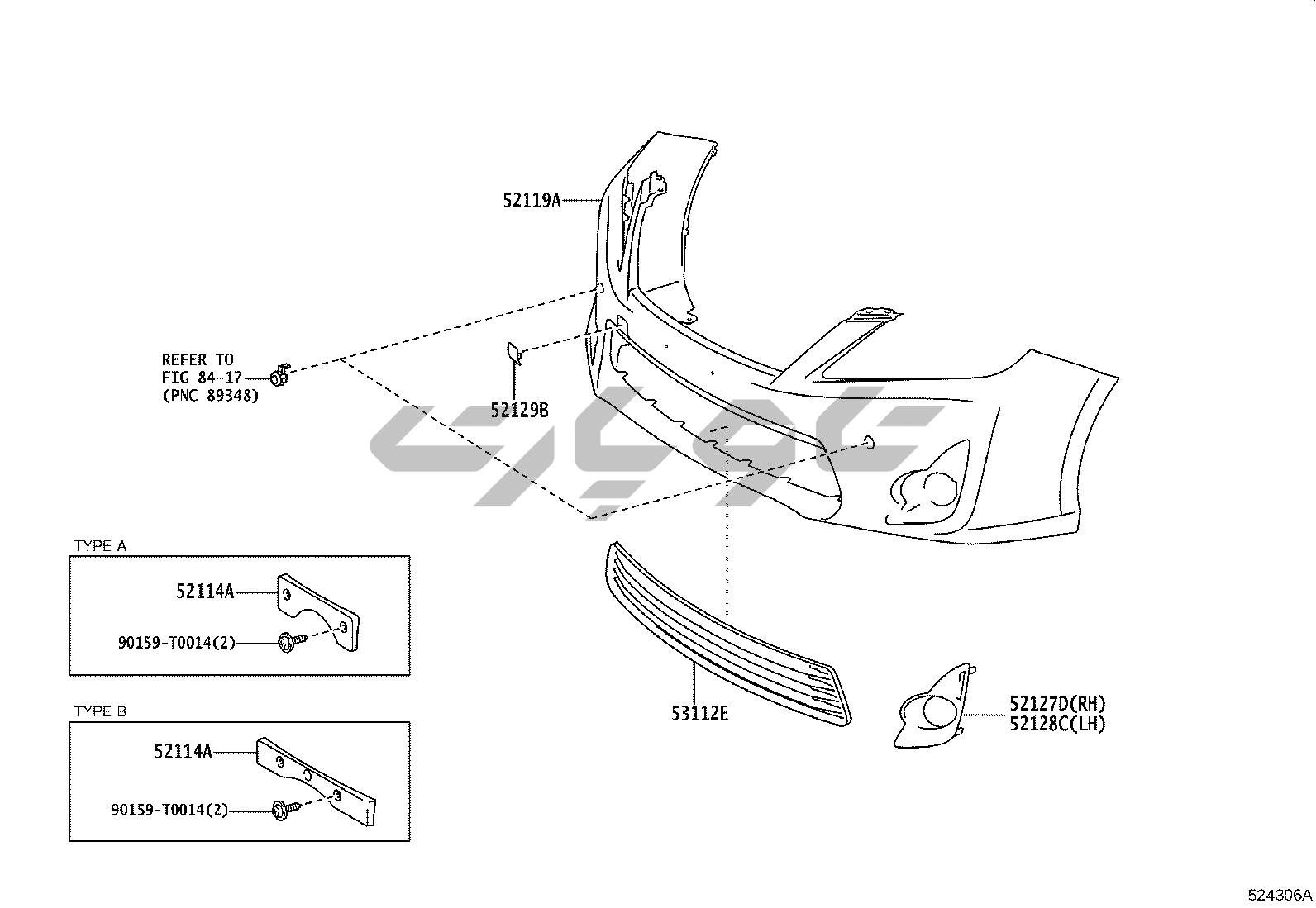 52119A

REFER TO
FIG 84-17
(PNC 89348)

52129B

TYPE A

52114A

90159-T0014(2)

TYPE B

52114A

90159-T0014(2)

53112E

52127D(RH)
52128C(LH)

524306A