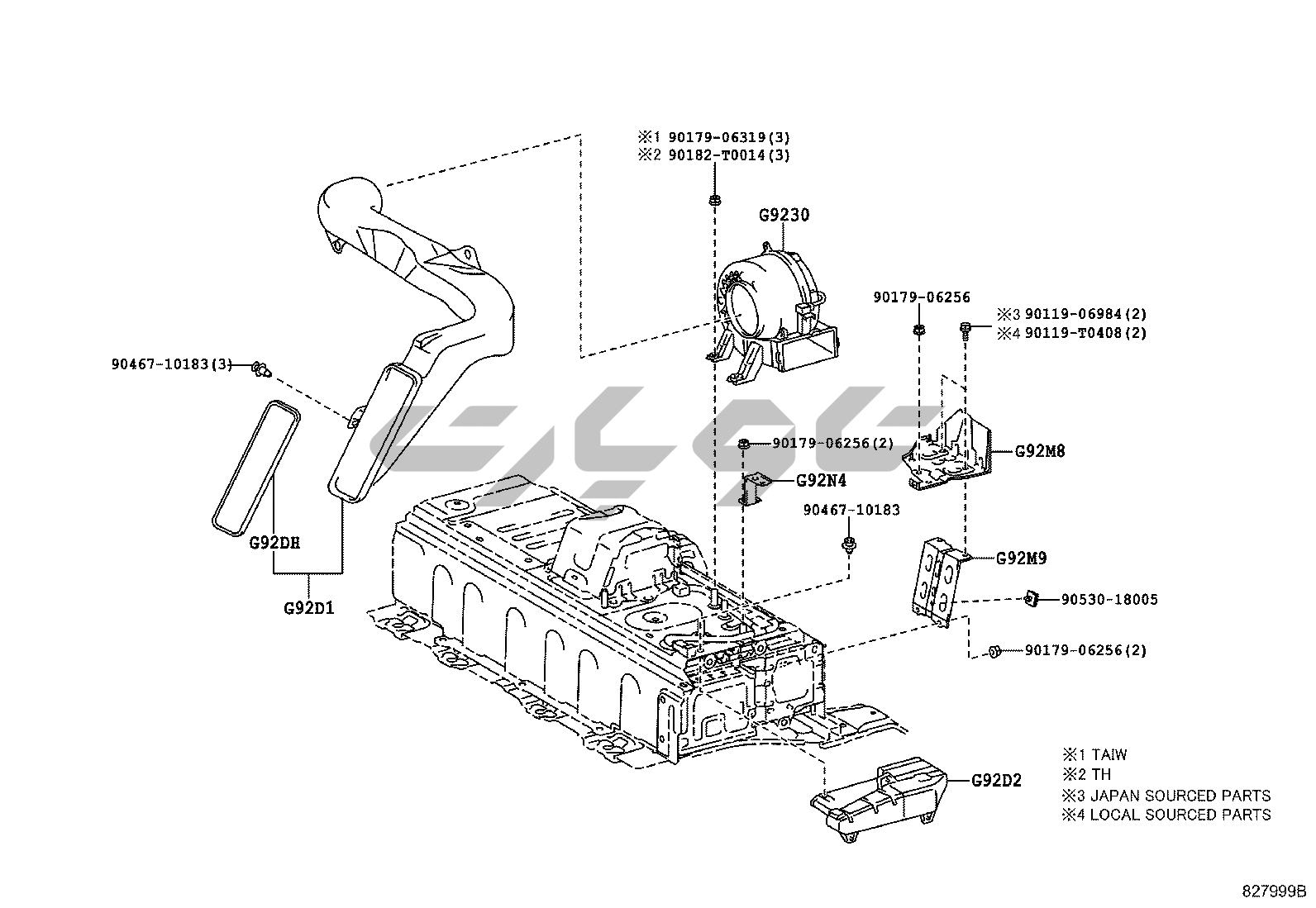 ※1 90179-06319(3)
※2 90182-T0014(3)

G9230

90179-06256

※3 90119-06984(2)
※4 90119-T0408(2)

90467-10183(3)

90179-06256(2)

G92M8

G92N4

90467-10183

G92DH

G92M9

G92D1

90530-18005

90179-06256(2)

※1 TAIW
※2 TH
※3 JAPAN SOURCED PARTS
※4 LOCAL SOURCED PARTS

G92D2

827999B