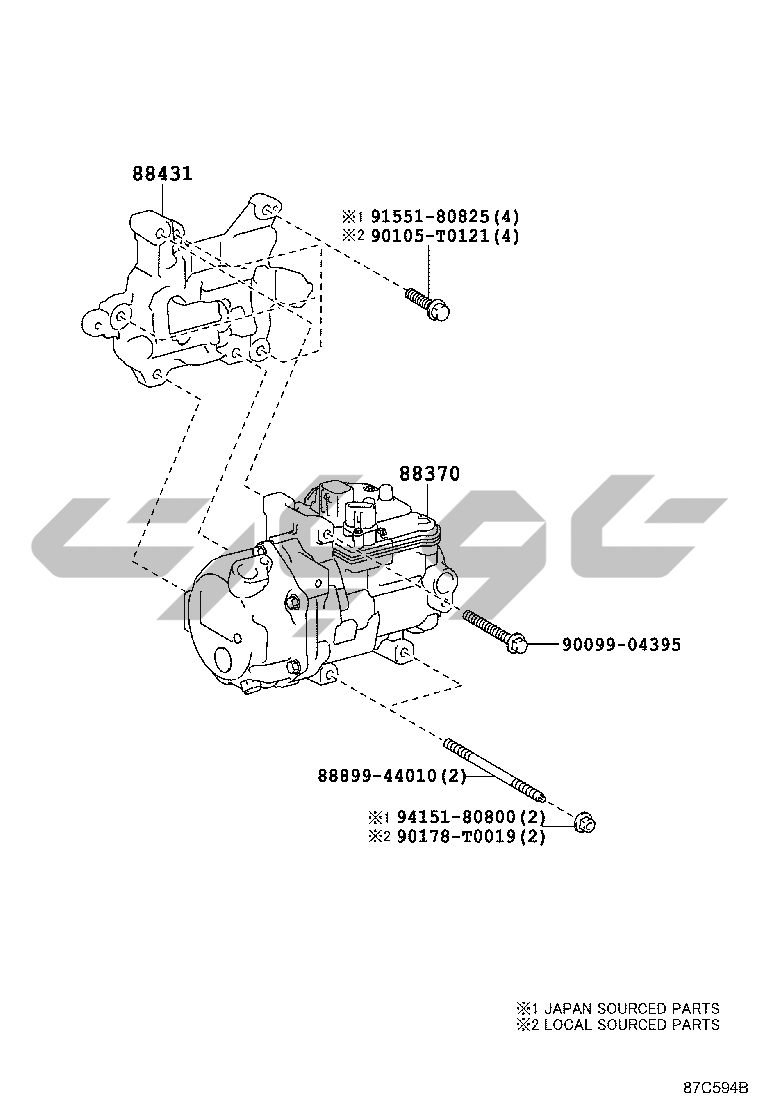 88431

※1 91551-80825(4)
※2 90105-T0121(4)

88370

90099-04395

88899-44010(2)

※1 94151-80800(2)
※2 90178-T0019(2)

※1 JAPAN SOURCED PARTS
※2 LOCAL SOURCED PARTS

87C594B