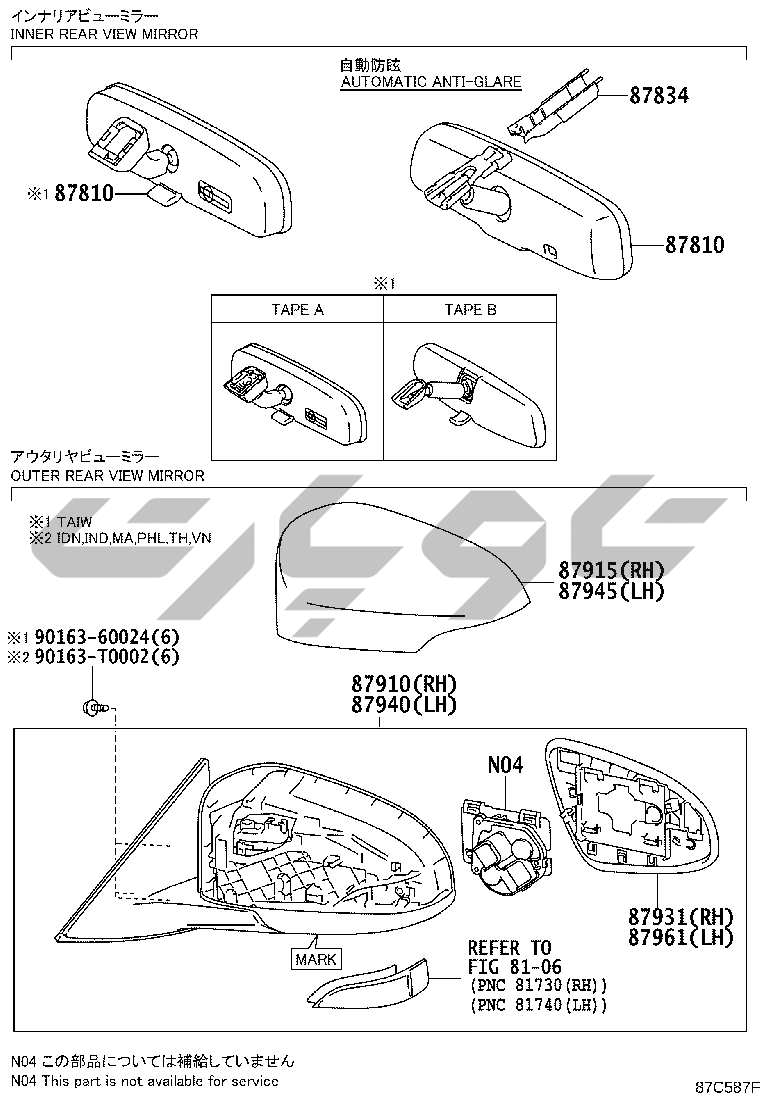 インナリアビューミラー
INNER REAR VIEW MIRROR

自動防眩
AUTOMATIC ANTI-GLARE

87834

※1 87810

87810

※1

| TAPE A | TAPE B |
|---|---|
| | |

アウタリヤビューミラー
OUTER REAR VIEW MIRROR

※1 TAIW
※2 IDN,IND,MA,PHL,TH,VN

87915(RH)
87945(LH)

※1 90163-60024(6)
※2 90163-T0002(6)

87910(RH)
87940(LH)

N04

87931(RH)
87961(LH)

MARK

REFER TO
FIG 81-06
(PNC 81730(RH))
(PNC 81740(LH))

N04 この部品については補給していません
N04 This part is not available for service

87C587F