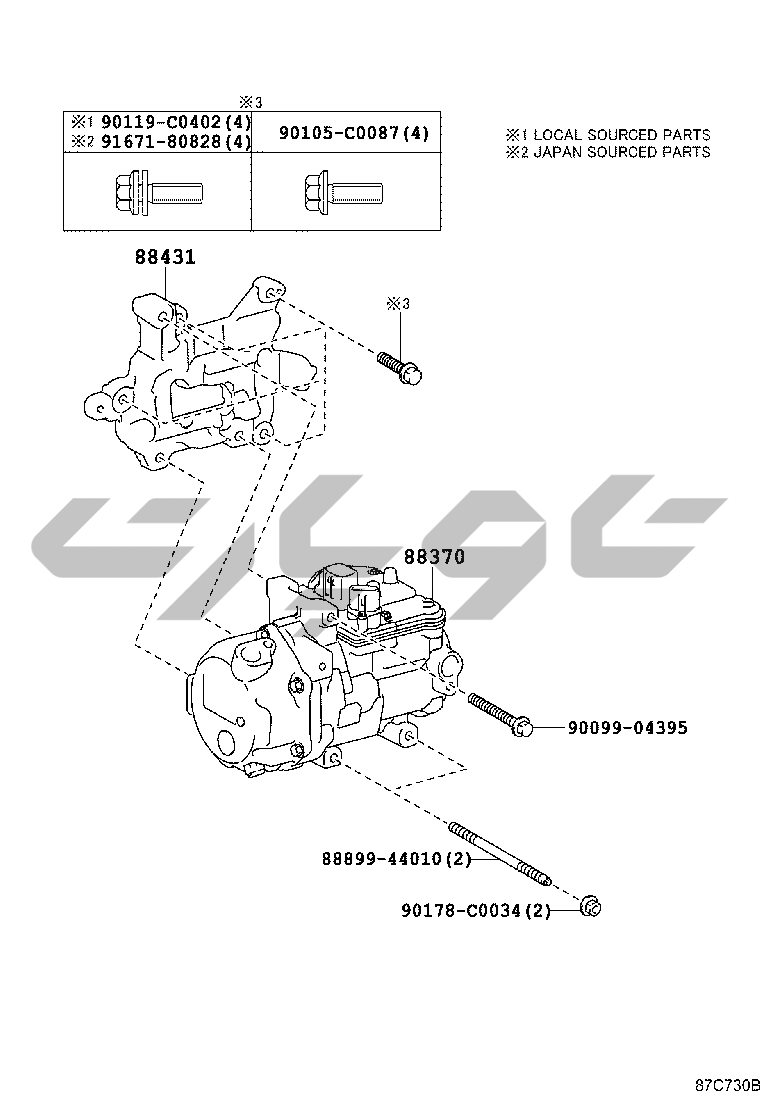 ※3

| ※1 90119-C0402(4) ※2 91671-80828(4) | 90105-C0087(4) |
|---|---|
| | |

※1 LOCAL SOURCED PARTS
※2 JAPAN SOURCED PARTS

88431

※3

88370

90099-04395

88899-44010(2)

90178-C0034(2)

87C730B