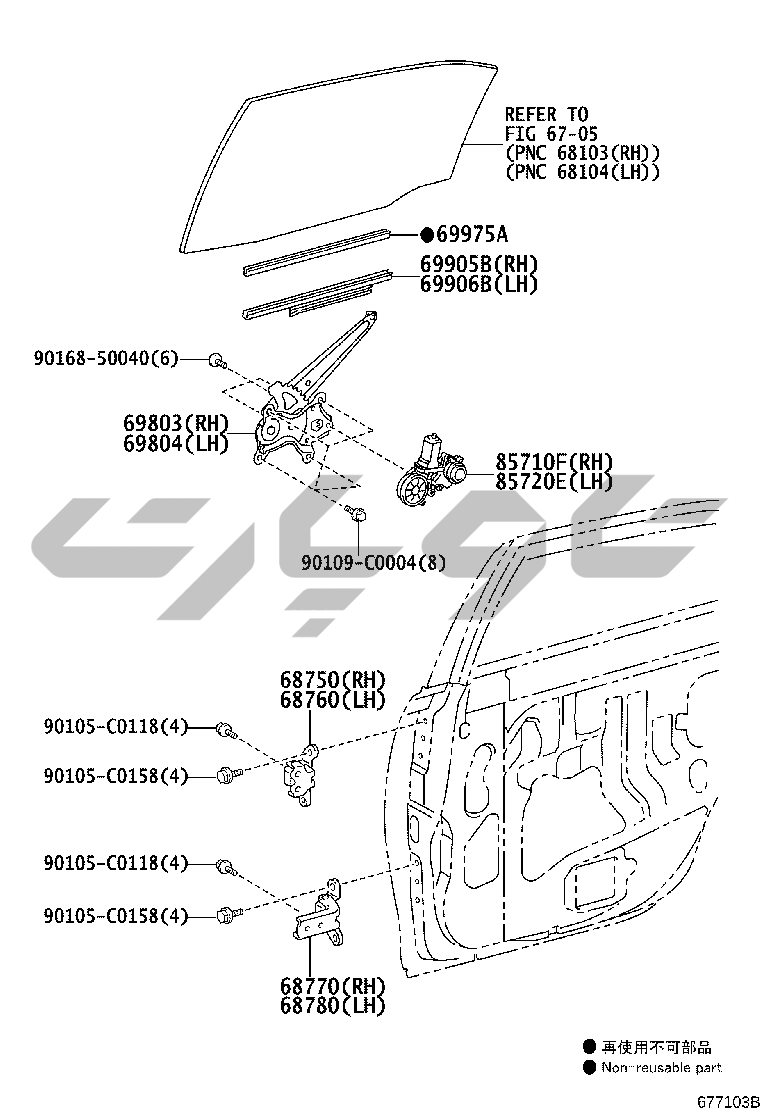 REFER TO
FIG 67-05
(PNC 68103(RH))
(PNC 68104(LH))

●69975A

69905B(RH)
69906B(LH)

90168-50040(6)

69803(RH)
69804(LH)

85710F(RH)
85720E(LH)

90109-C0004(8)

68750(RH)
68760(LH)

90105-C0118(4)

90105-C0158(4)

90105-C0118(4)

90105-C0158(4)

68770(RH)
68780(LH)

● 再使用不可部品
● Non-reusable part

677103B