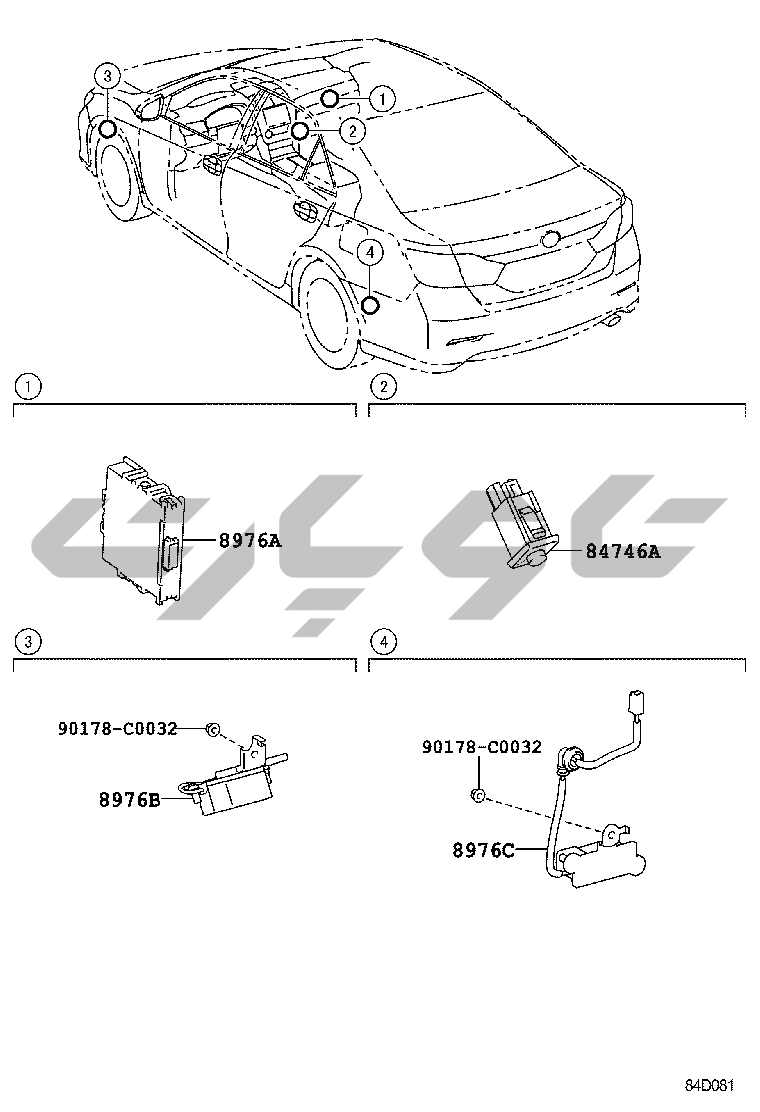 3
1
2
4

1
2

8976A
84746A

3
4

90178-C0032
8976B

90178-C0032
8976C

84D081