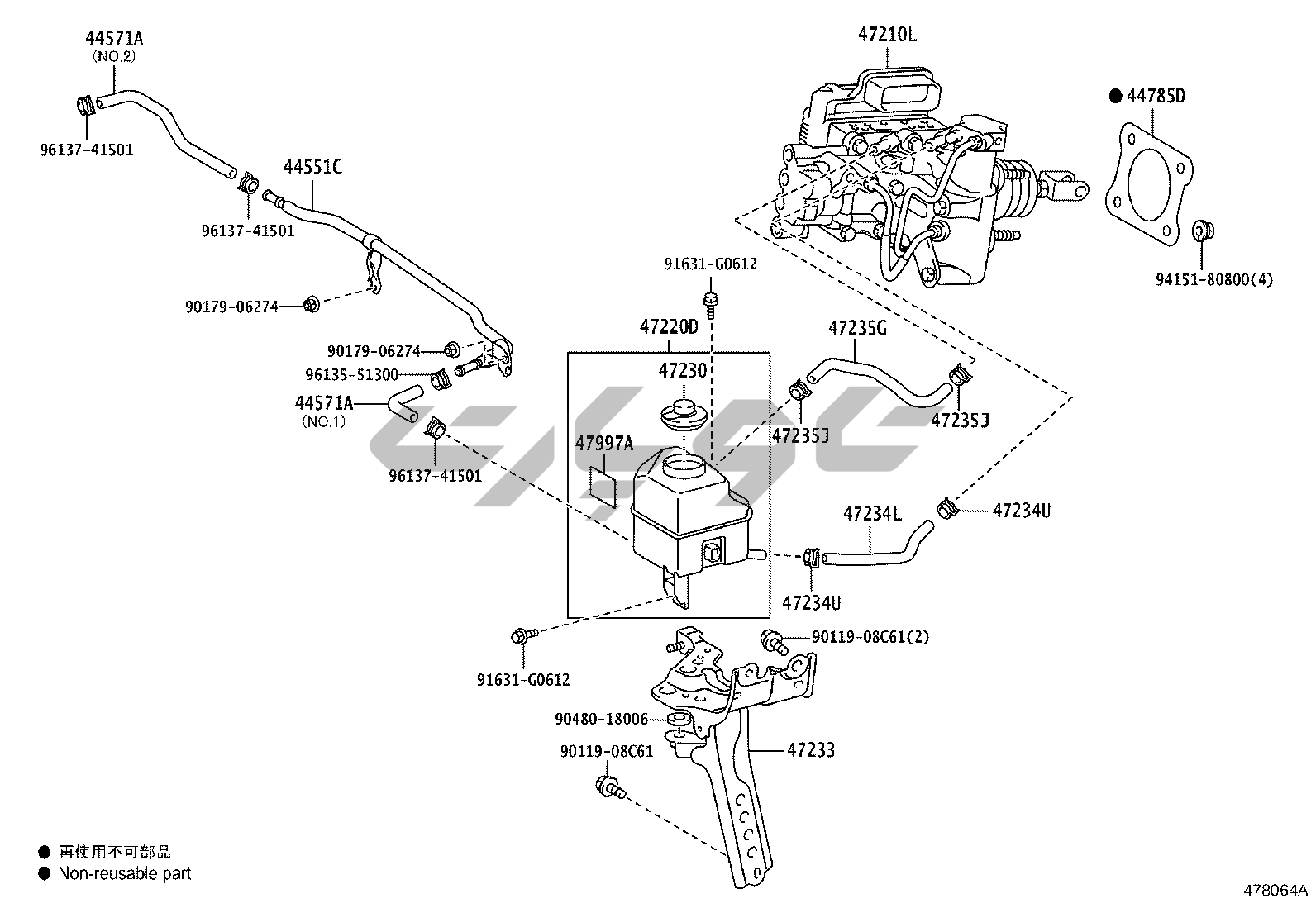 44571A
(NO.2)
96137-41501
44551C
96137-41501
90179-06274
90179-06274
96135-51300
44571A
(NO.1)
96137-41501
47210L
● 44785D
94151-80800(4)
91631-G0612
47220D
47230
47997A
47235G
47235J
47235J
47234L
47234U
47234U
91631-G0612
90119-08C61(2)
90480-18006
90119-08C61
47233
● 再使用不可部品
● Non-reusable part
478064A