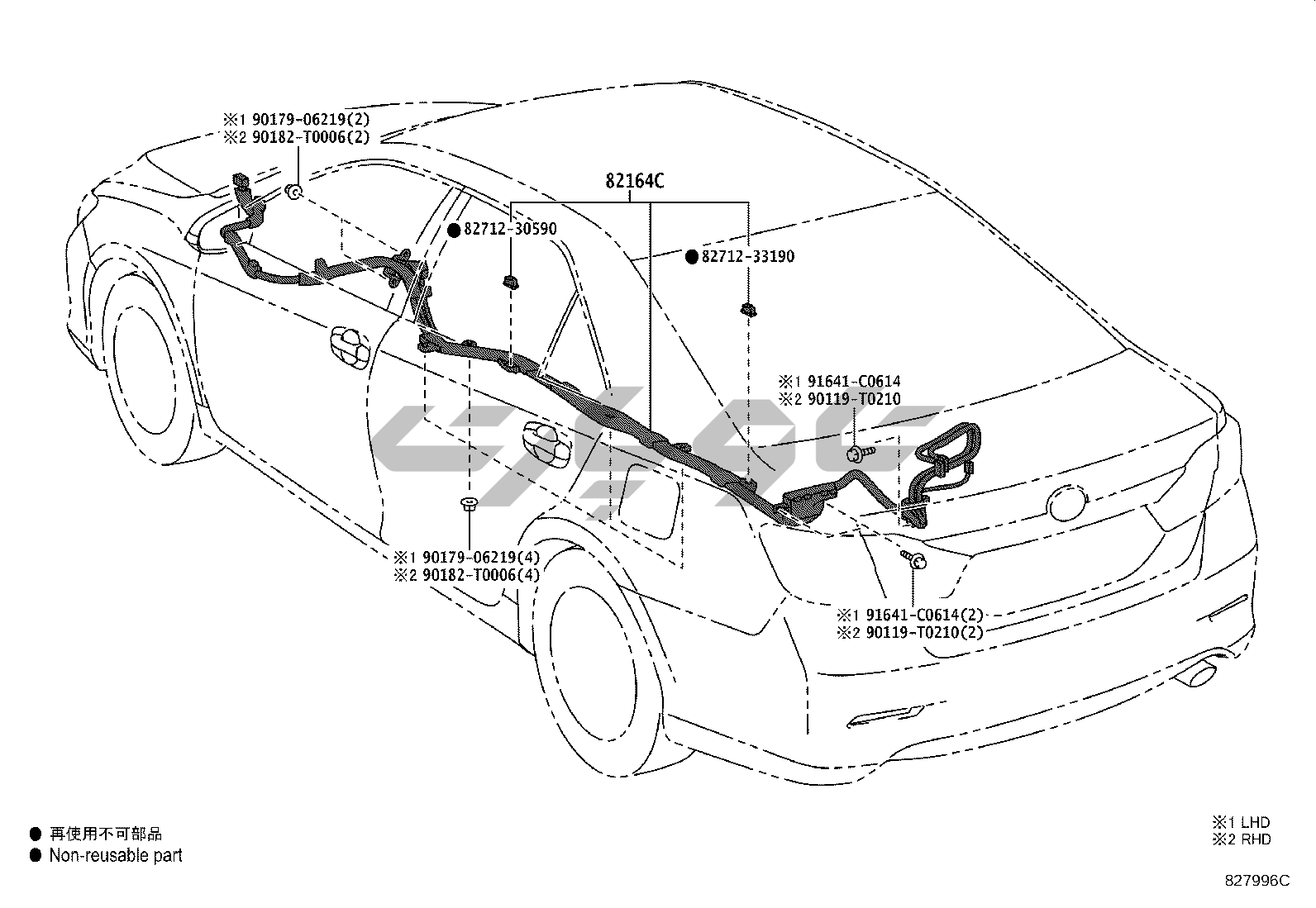 ※1 90179-06219(2)
※2 90182-T0006(2)

82164C

● 82712-30590

● 82712-33190

※1 91641-C0614
※2 90119-T0210

※1 90179-06219(4)
※2 90182-T0006(4)

※1 91641-C0614(2)
※2 90119-T0210(2)

● 再使用不可部品
● Non-reusable part

※1 LHD
※2 RHD

827996C