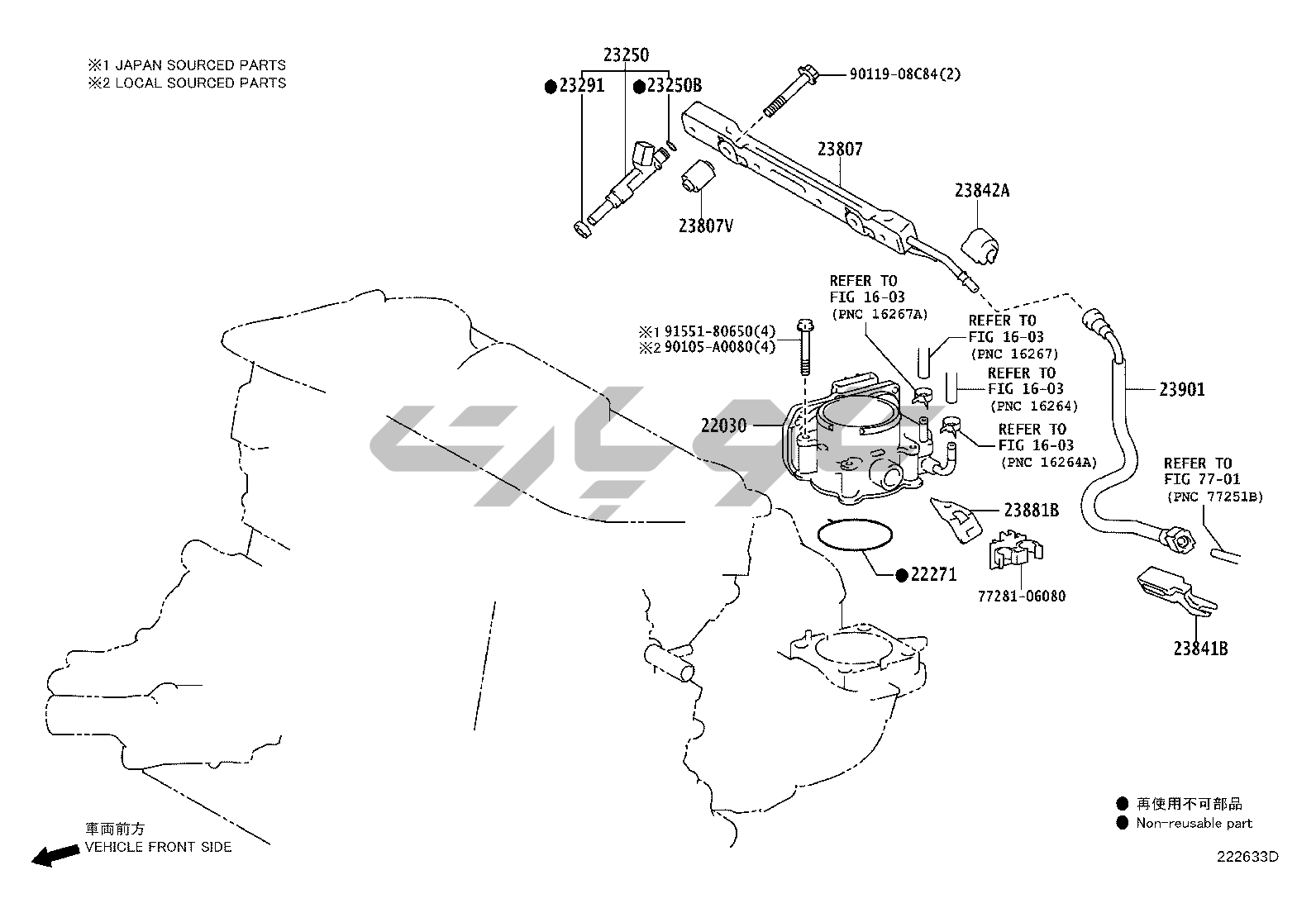 ※1 JAPAN SOURCED PARTS
※2 LOCAL SOURCED PARTS

23250
●23291
●23250B
90119-08C84(2)
23807
23807V
23842A
REFER TO
FIG 16-03
(PNC 16267A)
REFER TO
FIG 16-03
(PNC 16267)
REFER TO
FIG 16-03
(PNC 16264)
REFER TO
FIG 16-03
(PNC 16264A)
※1 91551-80650(4)
※2 90105-A0080(4)
22030
23901
REFER TO
FIG 77-01
(PNC 77251B)
23881B
●22271
77281-06080
23841B

車両前方
VEHICLE FRONT SIDE

● 再使用不可部品
● Non-reusable part

222633D