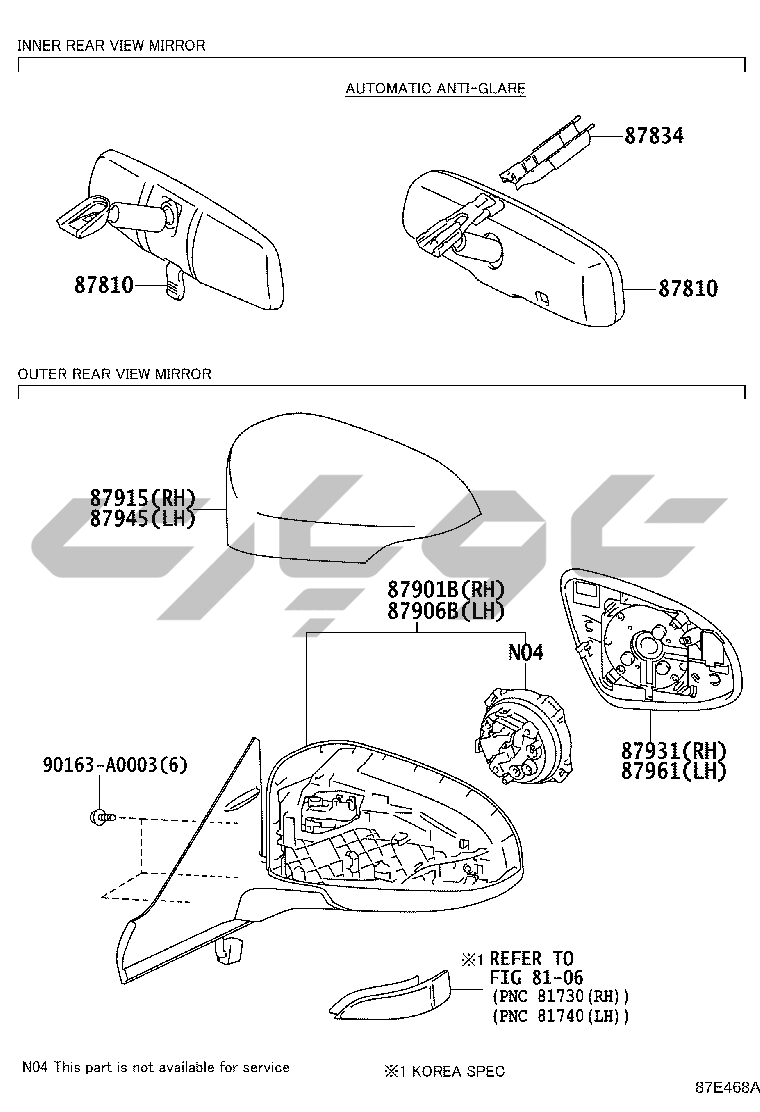 INNER REAR VIEW MIRROR

AUTOMATIC ANTI-GLARE

87834

87810

87810

OUTER REAR VIEW MIRROR

87915(RH)
87945(LH)

87901B(RH)
87906B(LH)

N04

87931(RH)
87961(LH)

90163-A0003(6)

※1 REFER TO
FIG 81-06
(PNC 81730(RH))
(PNC 81740(LH))

N04 This part is not available for service

※1 KOREA SPEC

87E468A