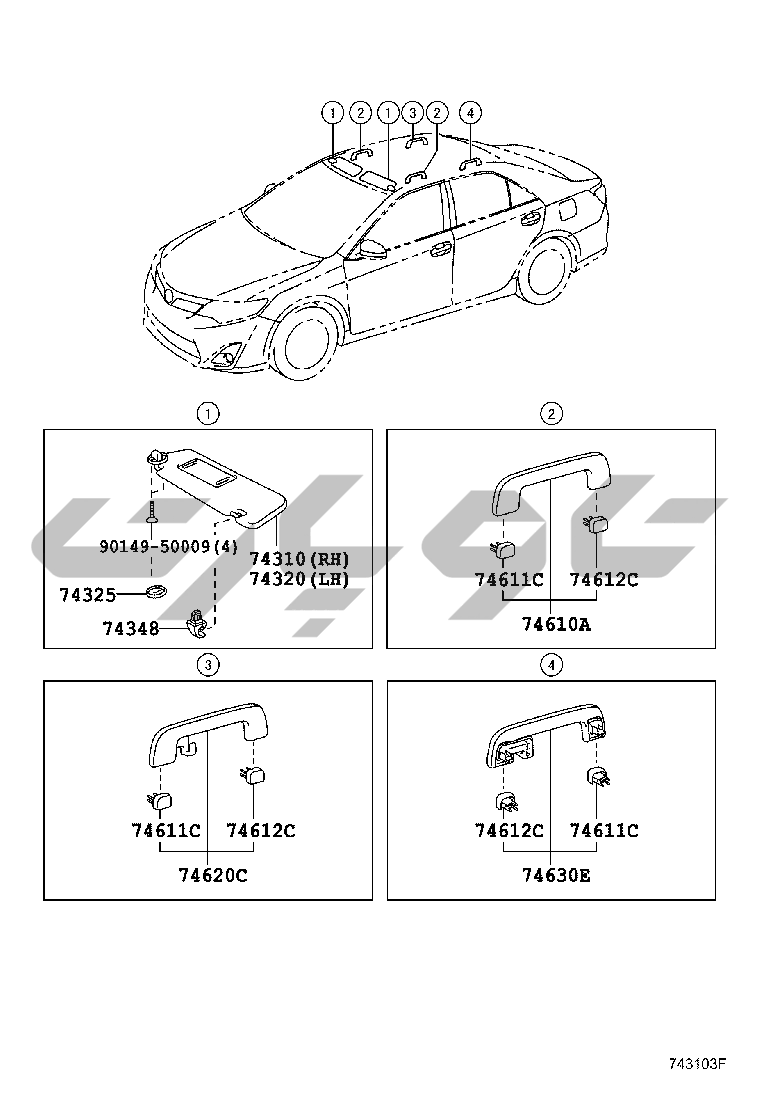 1 2 1 3 2 4

1

90149-50009(4)
74310(RH)
74320(LH)
74325
74348

2

74611C
74612C
74610A

3

74611C
74612C
74620C

4

74612C
74611C
74630E

743103F