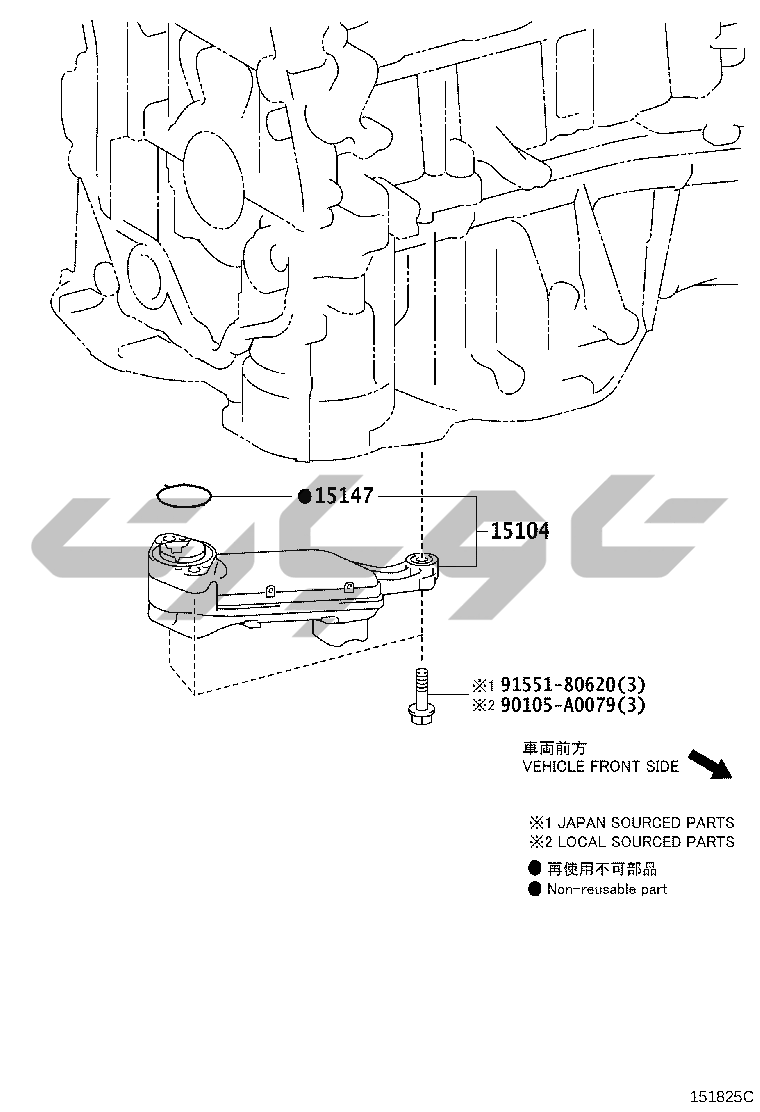 ●15147
15104
※1 91551-80620(3)
※2 90105-A0079(3)

車両前方
VEHICLE FRONT SIDE

※1 JAPAN SOURCED PARTS
※2 LOCAL SOURCED PARTS
● 再使用不可部品
● Non-reusable part

151825C