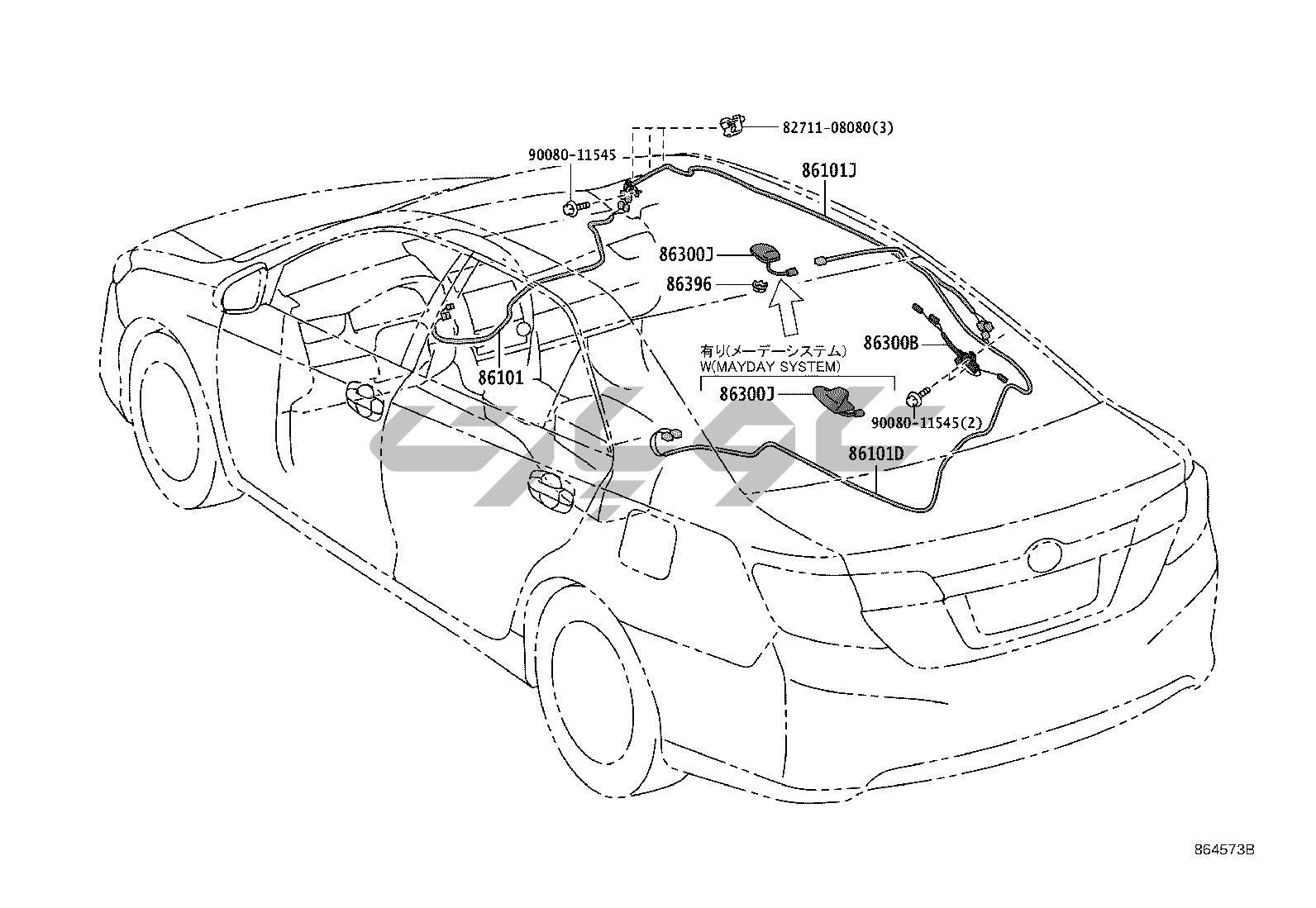 82711-08080(3)

90080-11545

86101J

86300J

86396

86300B

有り(メーデーシステム)
W(MAYDAY SYSTEM)

86101

86300J

90080-11545(2)

86101D

864573B