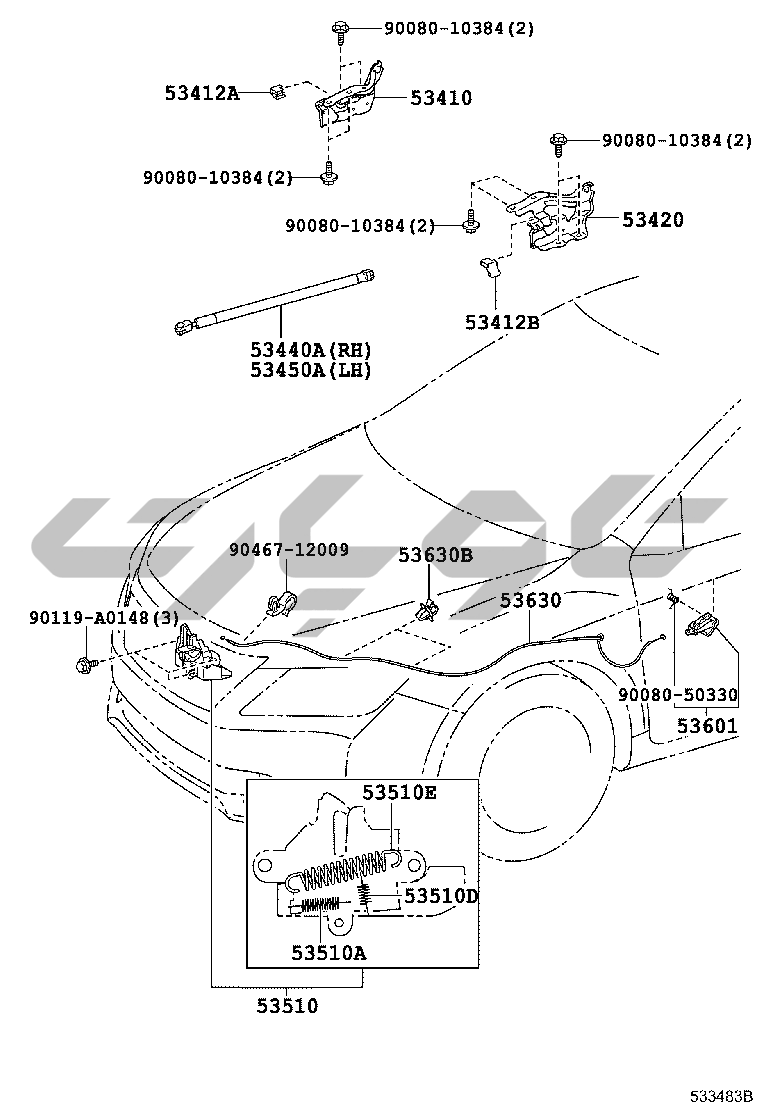 90080-10384(2)
53412A
53410
90080-10384(2)
90080-10384(2)
90080-10384(2)
53420
53412B
53440A(RH)
53450A(LH)
90467-12009
53630B
53630
90119-A0148(3)
90080-50330
53601
53510E
53510D
53510A
53510
533483B