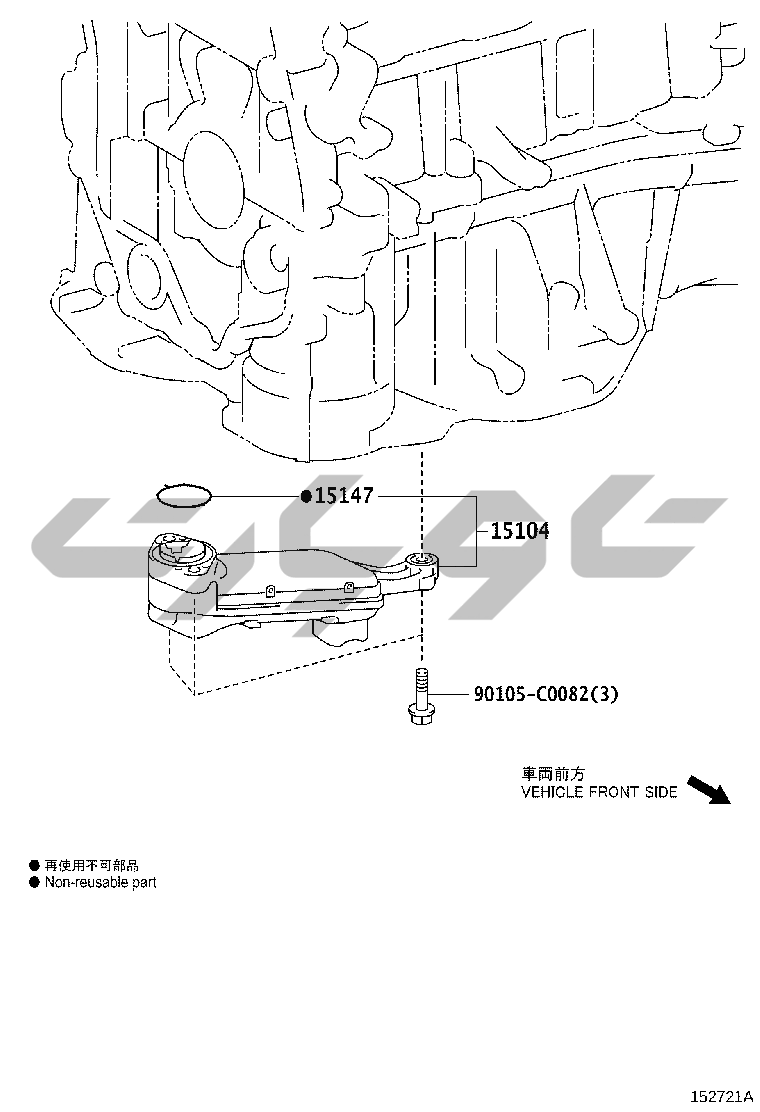 ●15147

15104

90105-C0082(3)

車両前方
VEHICLE FRONT SIDE

● 再使用不可部品
● Non-reusable part

152721A