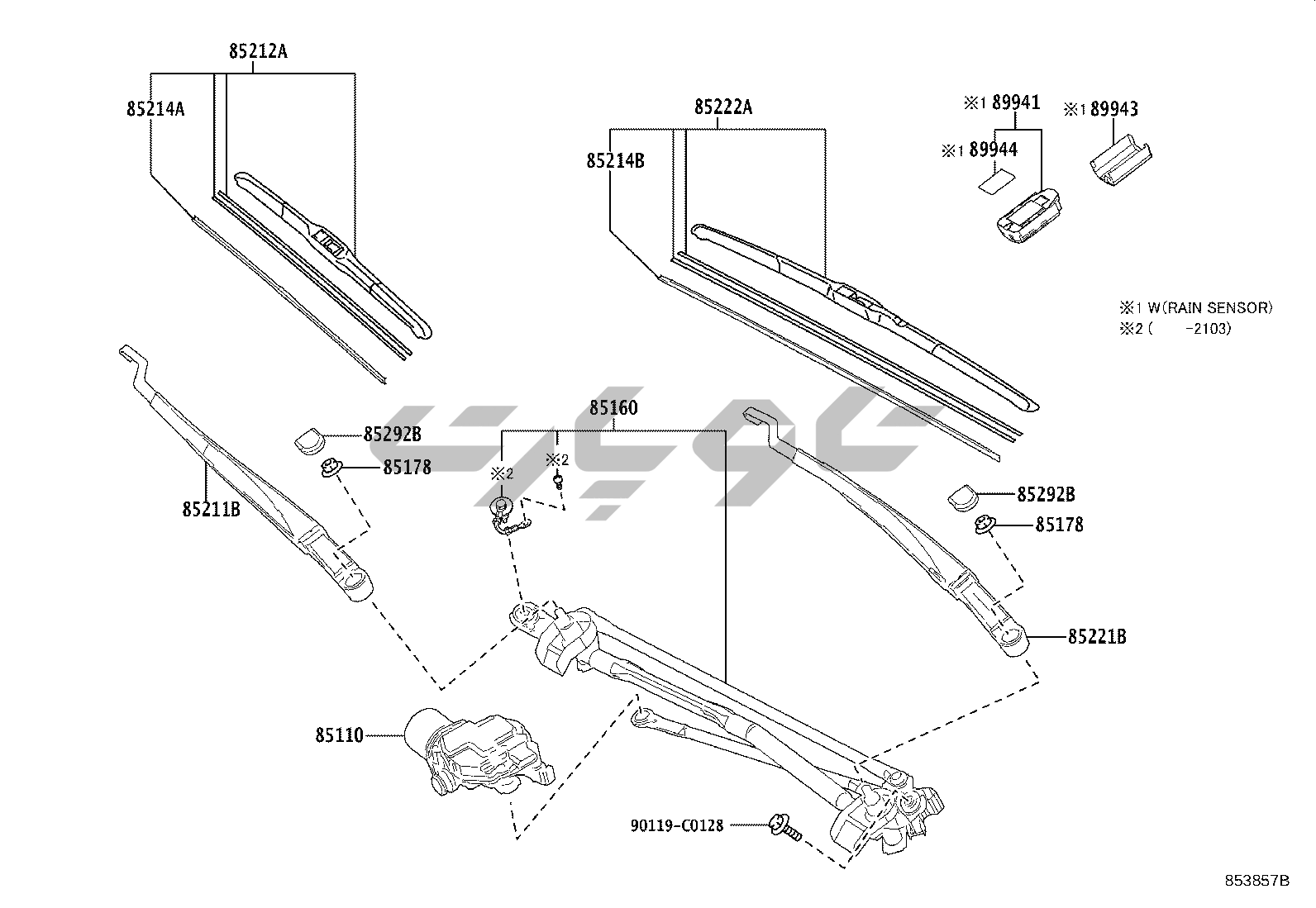 85212A
85214A
85222A
85214B
※1 89941
※1 89943
※1 89944
※1 W(RAIN SENSOR)
※2 (　　-2103)
85160
85292B
85178
85211B
※2
※2
85292B
85178
85221B
85110
90119-C0128
853857B