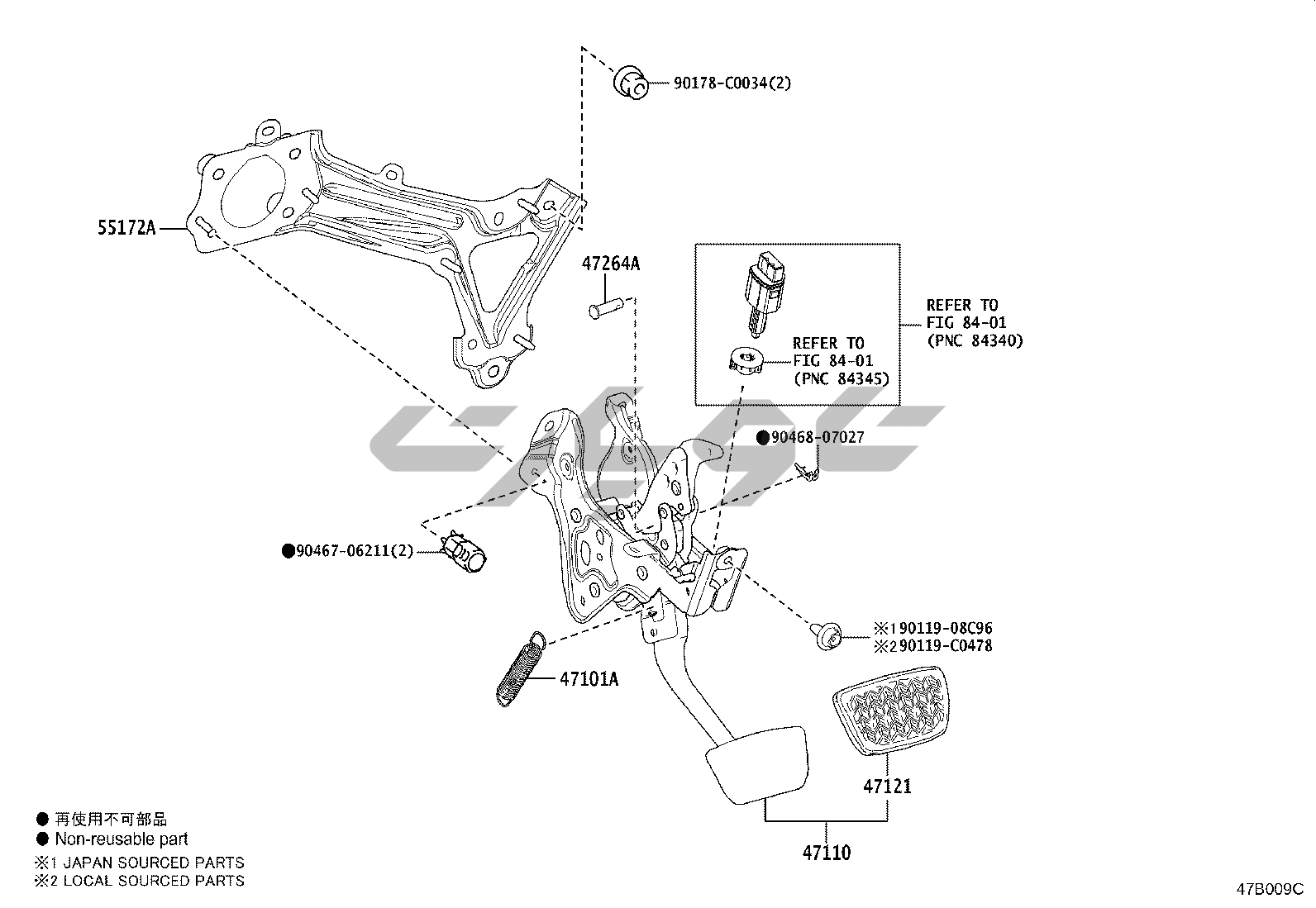 90178-C0034(2)

55172A

47264A

REFER TO
FIG 84-01
(PNC 84340)

REFER TO
FIG 84-01
(PNC 84345)

●90468-07027

●90467-06211(2)

※1 90119-08C96
※2 90119-C0478

47101A

47121

47110

● 再使用不可部品
● Non-reusable part
※1 JAPAN SOURCED PARTS
※2 LOCAL SOURCED PARTS

47B009C