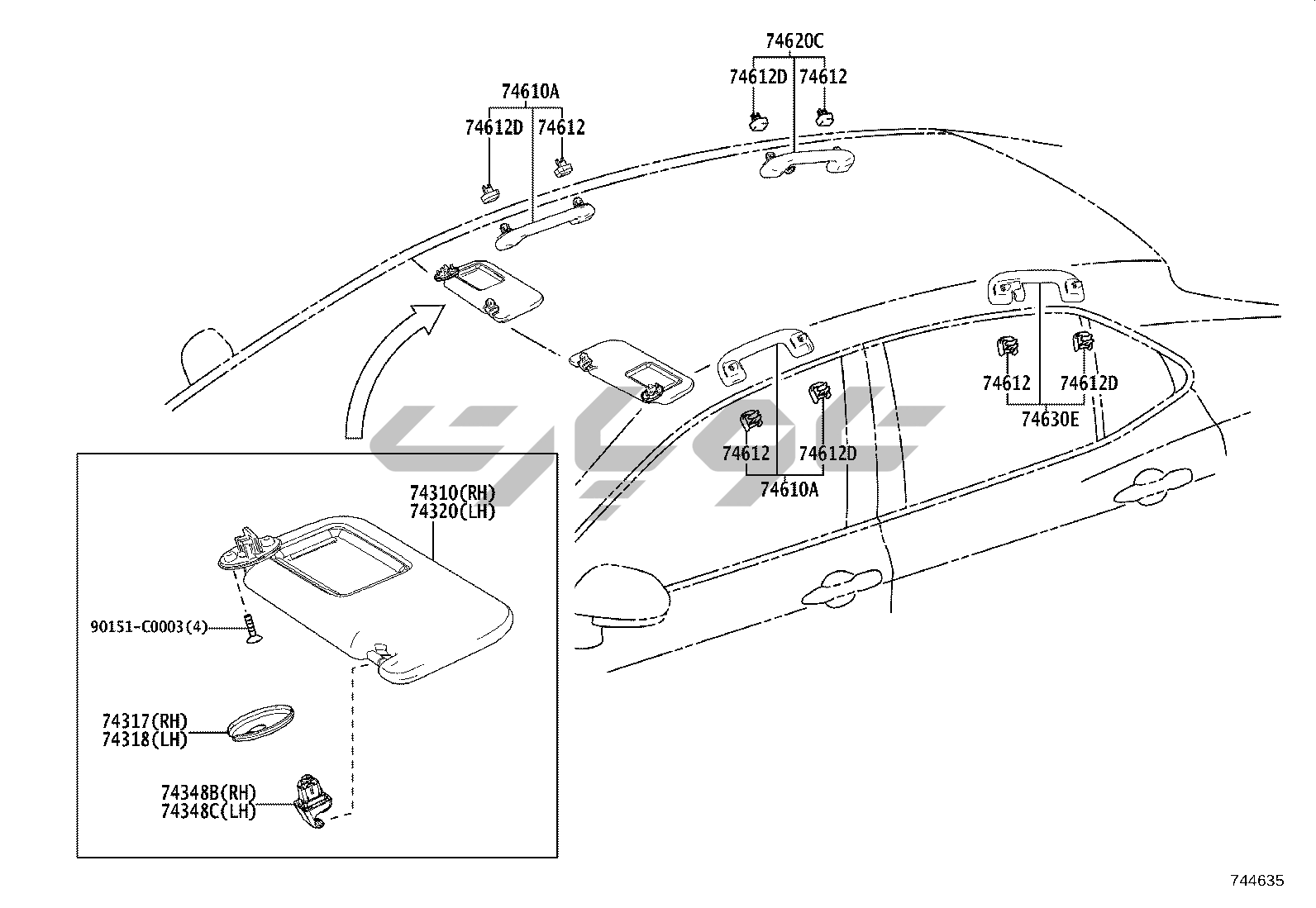 74620C
74612D 74612
74610A
74612D 74612
74612 74612D
74630E
74612 74612D
74610A
74310(RH)
74320(LH)
90151-C0003(4)
74317(RH)
74318(LH)
74348B(RH)
74348C(LH)
744635