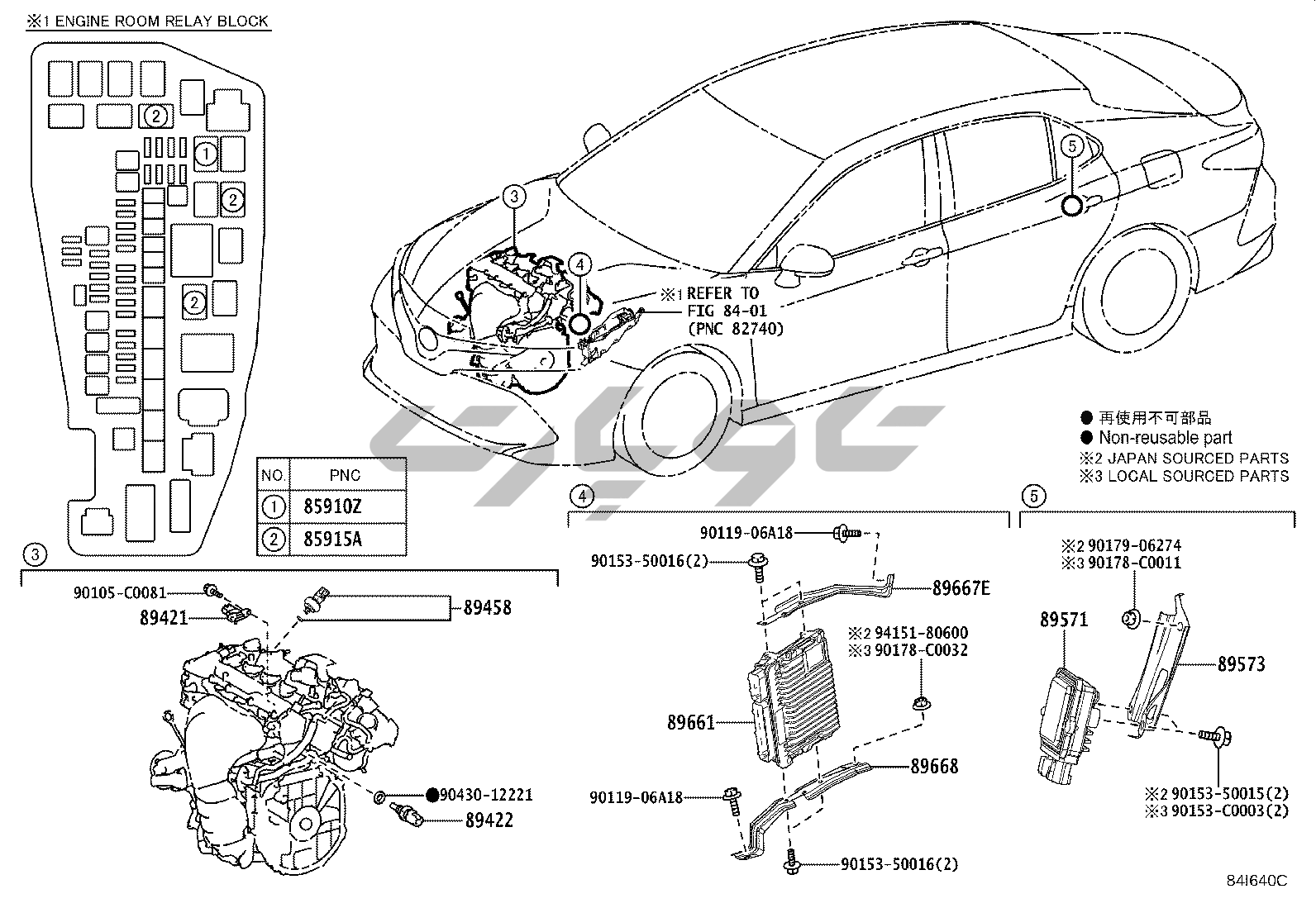 ※1 ENGINE ROOM RELAY BLOCK

②
①
②
②

| NO. | PNC |
|---|---|
| ① | 85910Z |
| ② | 85915A |

③
④
⑤

※1 REFER TO FIG 84-01 (PNC 82740)

● 再使用不可部品
● Non-reusable part
※2 JAPAN SOURCED PARTS
※3 LOCAL SOURCED PARTS

③
90105-C0081
89421
89458
●90430-12221
89422

④
90119-06A18
90153-50016(2)
89667E
※2 94151-80600
※3 90178-C0032
89661
89668
90119-06A18
90153-50016(2)

⑤
※2 90179-06274
※3 90178-C0011
89571
89573
※2 90153-50015(2)
※3 90153-C0003(2)

84I640C