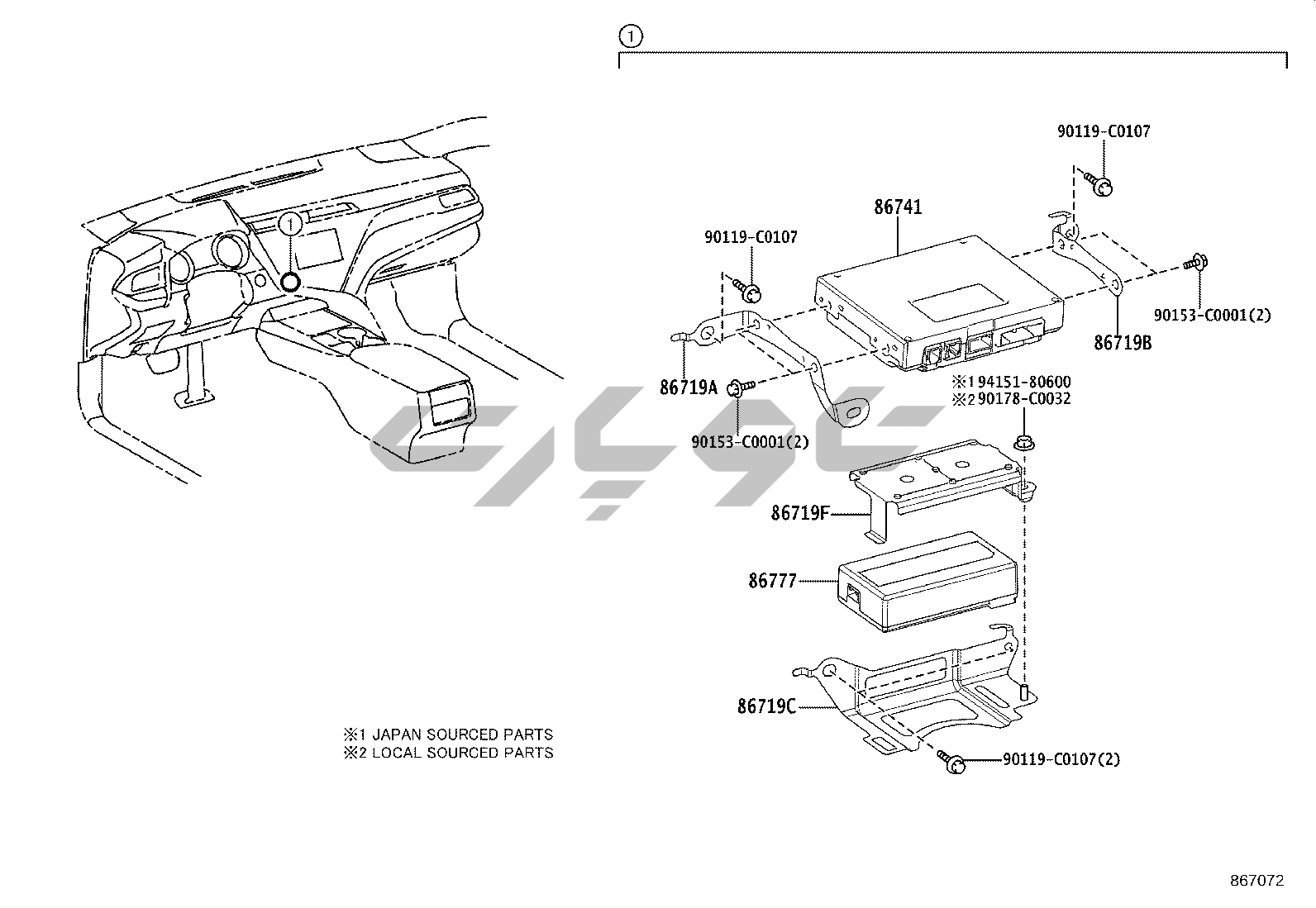 1

1

90119-C0107

86741

90119-C0107

90153-C0001(2)

86719B

86719A

※1 94151-80600
※2 90178-C0032

90153-C0001(2)

86719F

86777

86719C

90119-C0107(2)

※1 JAPAN SOURCED PARTS
※2 LOCAL SOURCED PARTS

867072