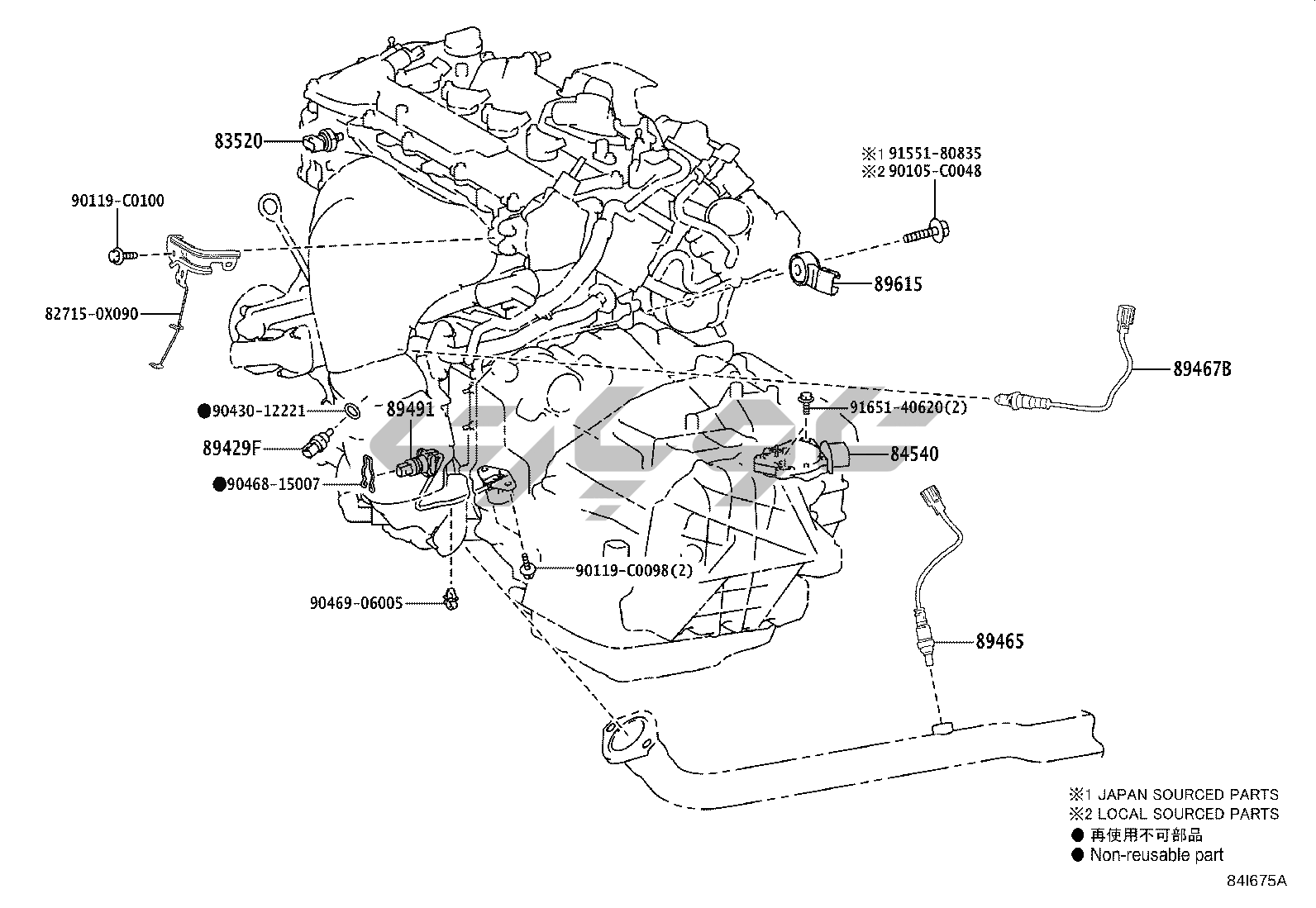 83520

※1 91551-80835
※2 90105-C0048

90119-C0100

89615

82715-0X090

89467B

●90430-12221

89491

91651-40620(2)

89429F

84540

●90468-15007

90119-C0098(2)

90469-06005

89465

※1 JAPAN SOURCED PARTS
※2 LOCAL SOURCED PARTS
● 再使用不可部品
● Non-reusable part

84I675A