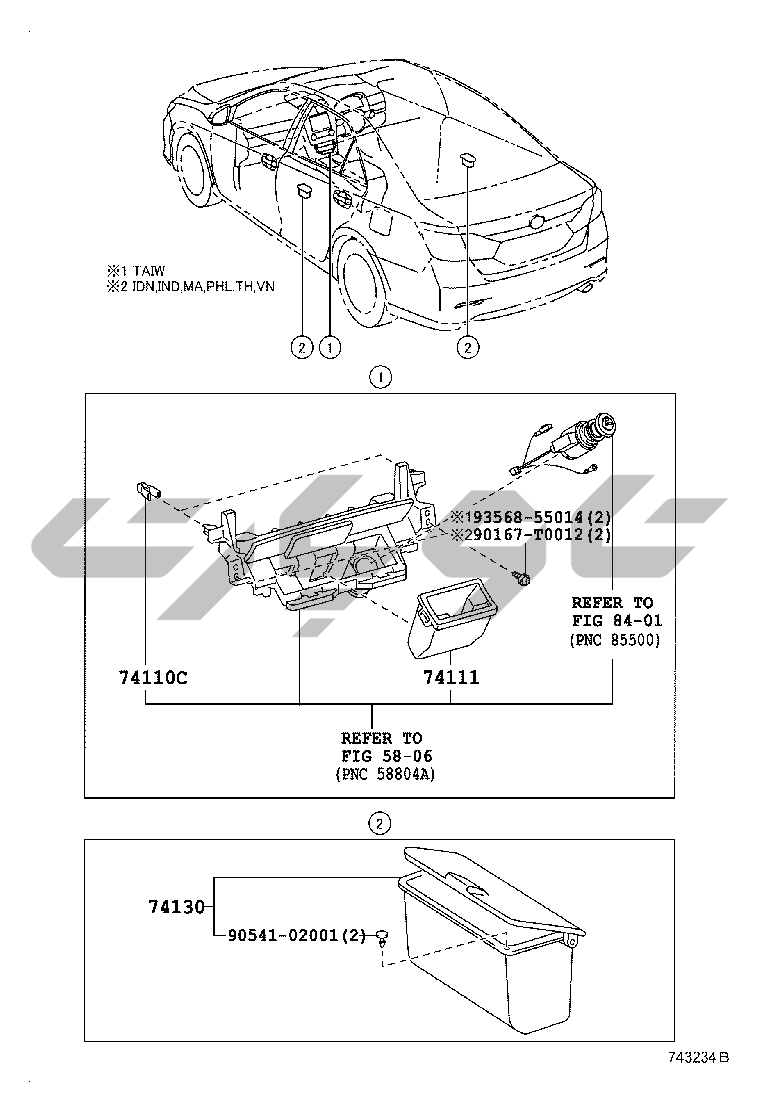 ※1 TAIW
※2 IDN,IND,MA,PHL,TH,VN

2 1 2

1

※193568-55014(2)
※290167-T0012(2)

REFER TO
FIG 84-01
(PNC 85500)

74110C

74111

REFER TO
FIG 58-06
(PNC 58804A)

2

74130

90541-02001(2)

743234B