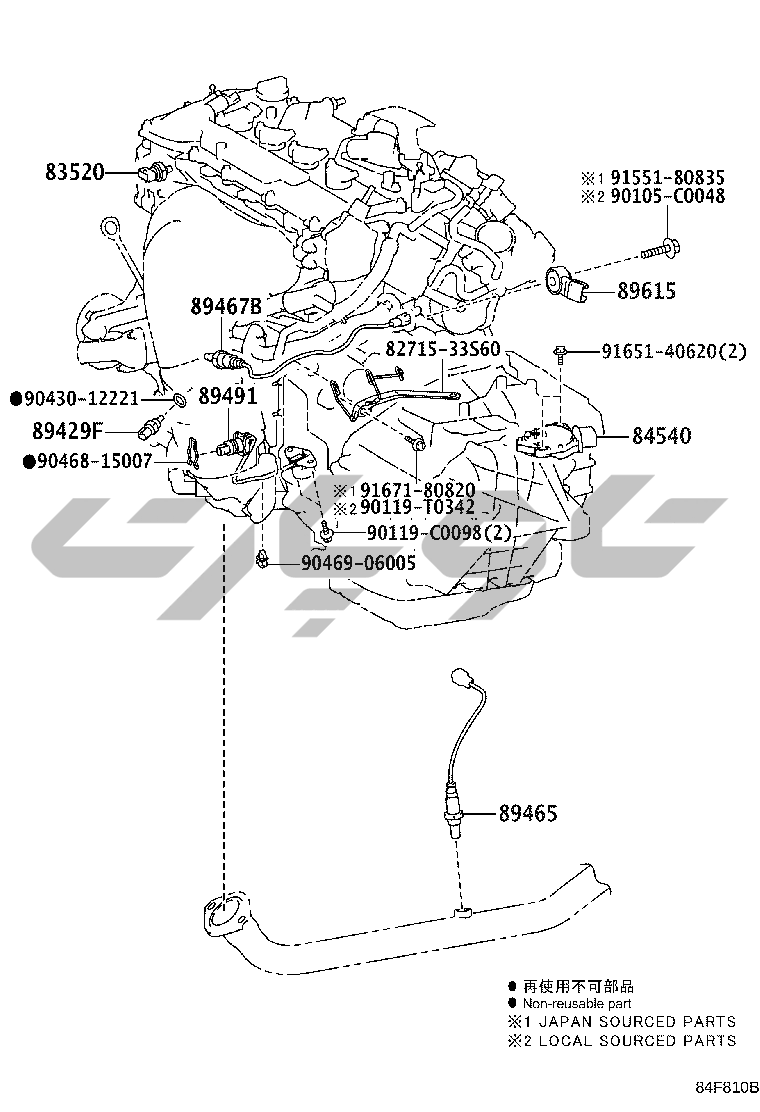 83520

※1 91551-80835
※2 90105-C0048

89615

89467B

82715-33S60

91651-40620(2)

●90430-12221

89491

89429F

84540

●90468-15007

※1 91671-80820
※2 90119-T0342

90119-C0098(2)

90469-06005

89465

● 再使用不可部品
● Non-reusable part
※1 JAPAN SOURCED PARTS
※2 LOCAL SOURCED PARTS

84F810B