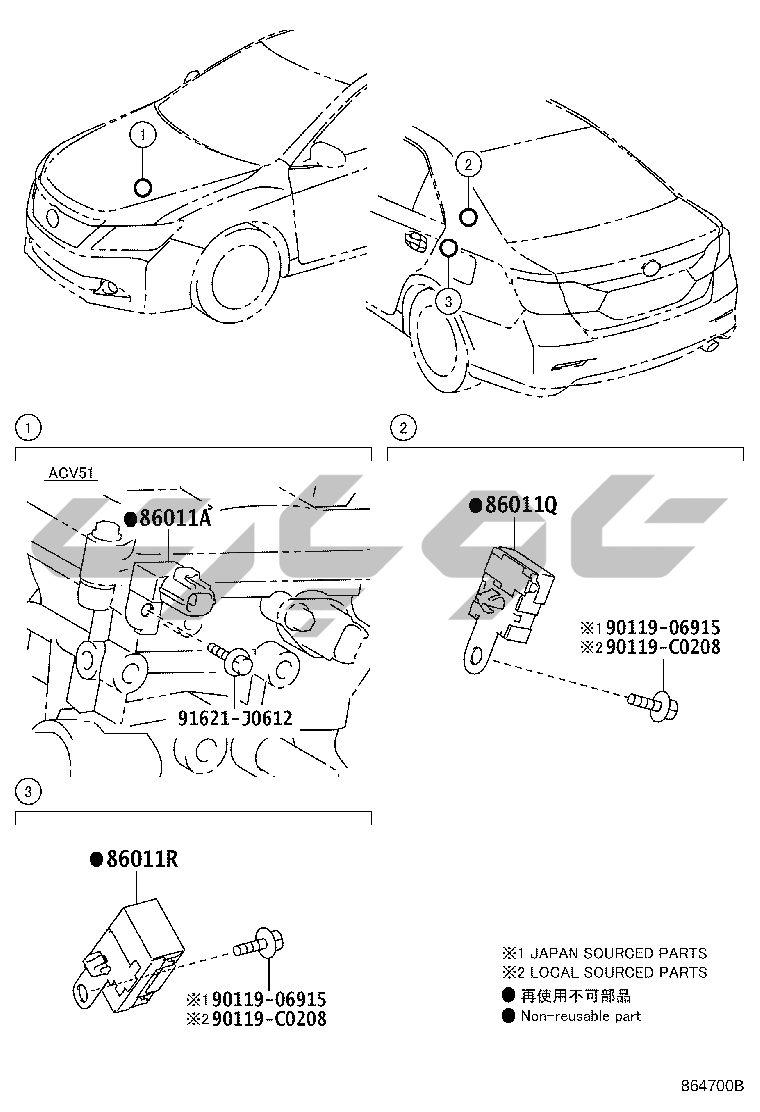 1

2

3

1

ACV51

●86011A

91621-J0612

2

●86011Q

※1 90119-06915
※2 90119-C0208

3

●86011R

※1 90119-06915
※2 90119-C0208

※1 JAPAN SOURCED PARTS
※2 LOCAL SOURCED PARTS
● 再使用不可部品
● Non-reusable part

864700B