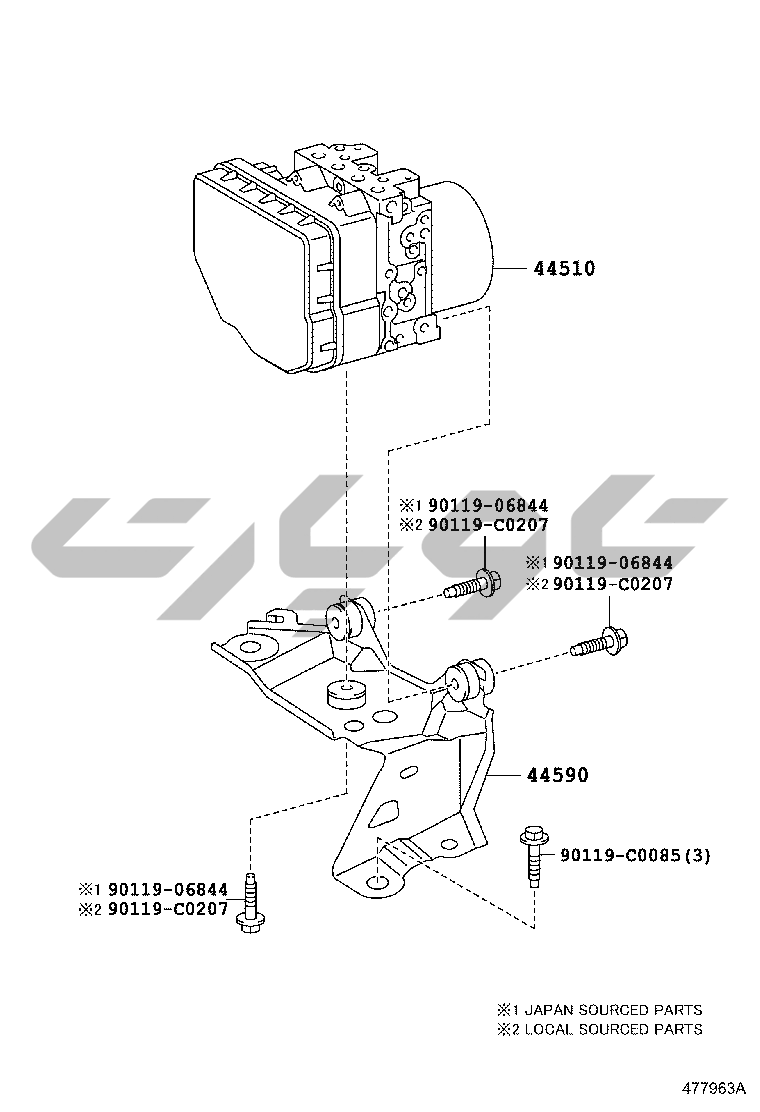 44510

※1 90119-06844
※2 90119-C0207

※1 90119-06844
※2 90119-C0207

44590

90119-C0085(3)

※1 90119-06844
※2 90119-C0207

※1 JAPAN SOURCED PARTS
※2 LOCAL SOURCED PARTS

477963A