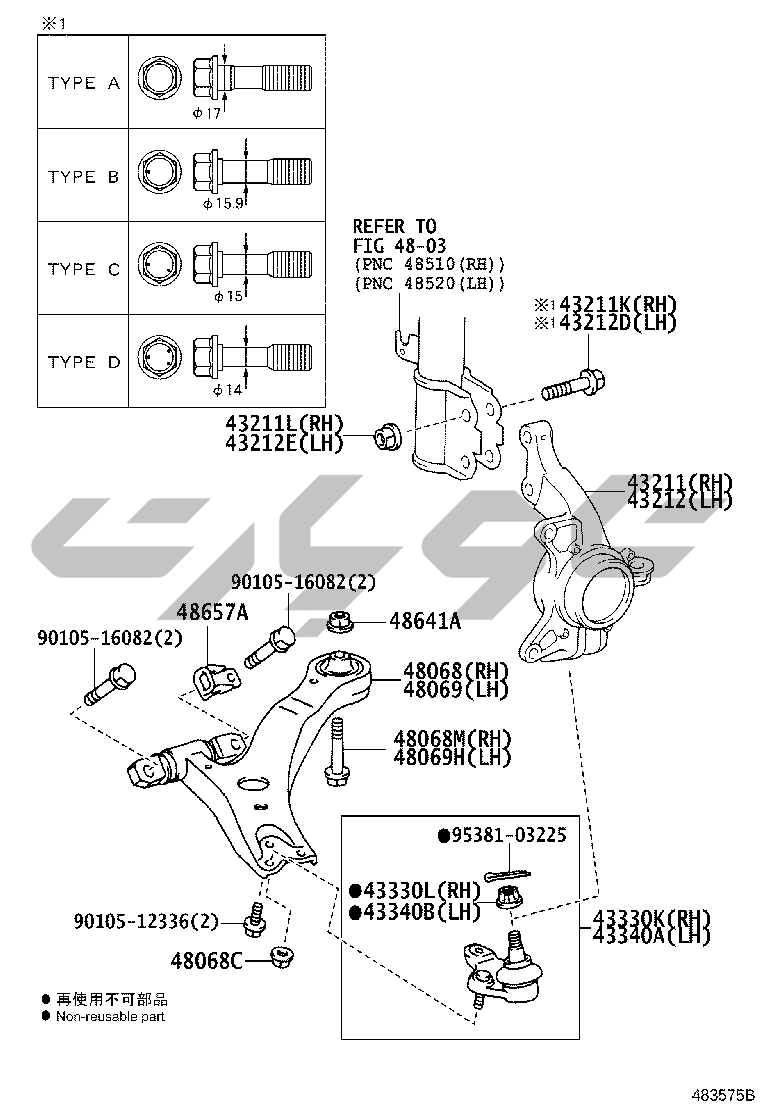 ※1

| TYPE A | φ17 |
|---|---|
| TYPE B | φ15.9 |
| TYPE C | φ15 |
| TYPE D | φ14 |

REFER TO
FIG 48-03
(PNC 48510(RH))
(PNC 48520(LH))

※1 43211K(RH)
※1 43212D(LH)

43211L(RH)
43212E(LH)

43211(RH)
43212(LH)

90105-16082(2)
48657A
48641A
90105-16082(2)
48068(RH)
48069(LH)
48068M(RH)
48069H(LH)

●95381-03225
●43330L(RH)
●43340B(LH)
43330K(RH)
43340A(LH)

90105-12336(2)
48068C

● 再使用不可部品
● Non-reusable part

483575B