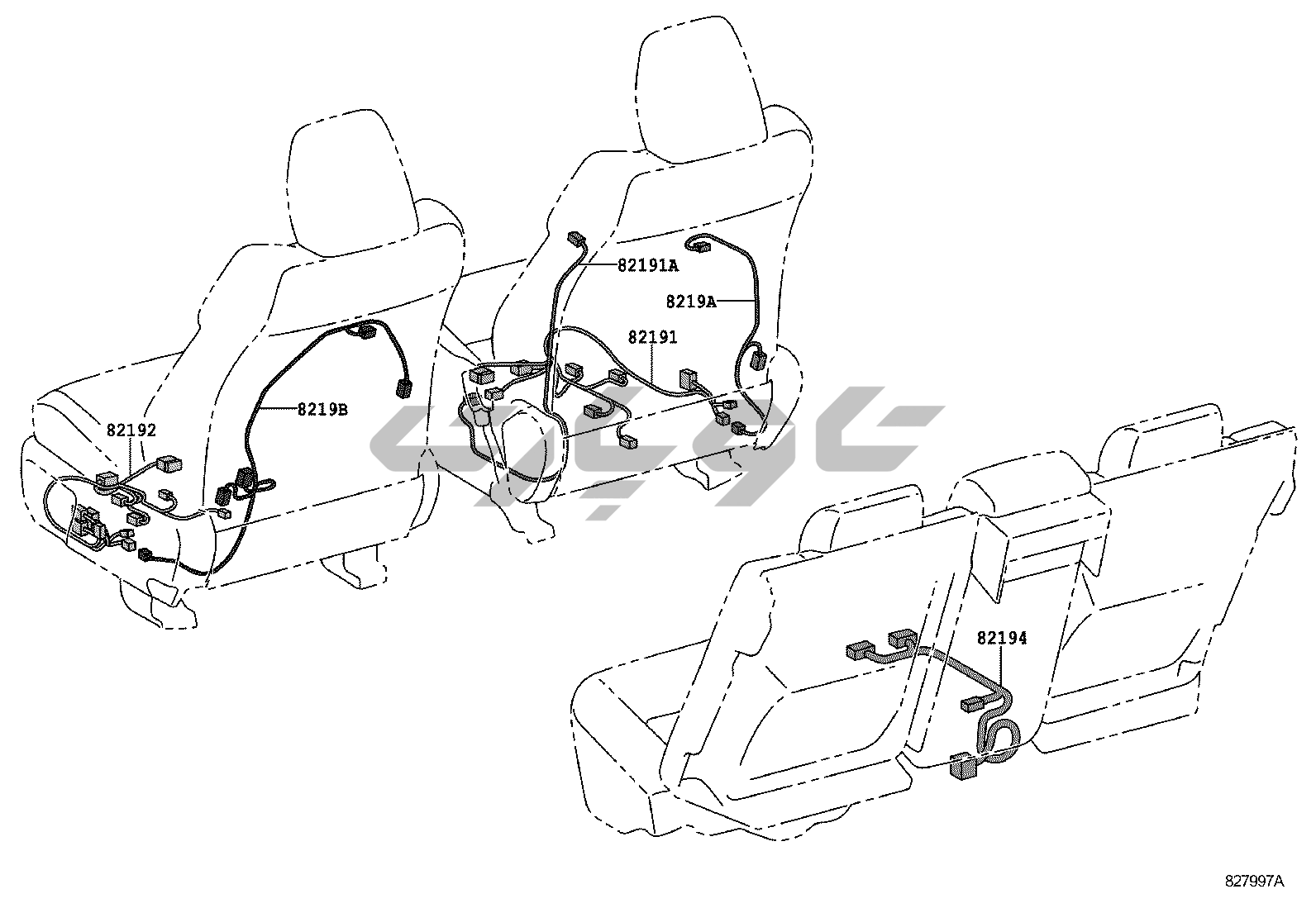 82191A
8219A
82191
8219B
82192
82194
827997A