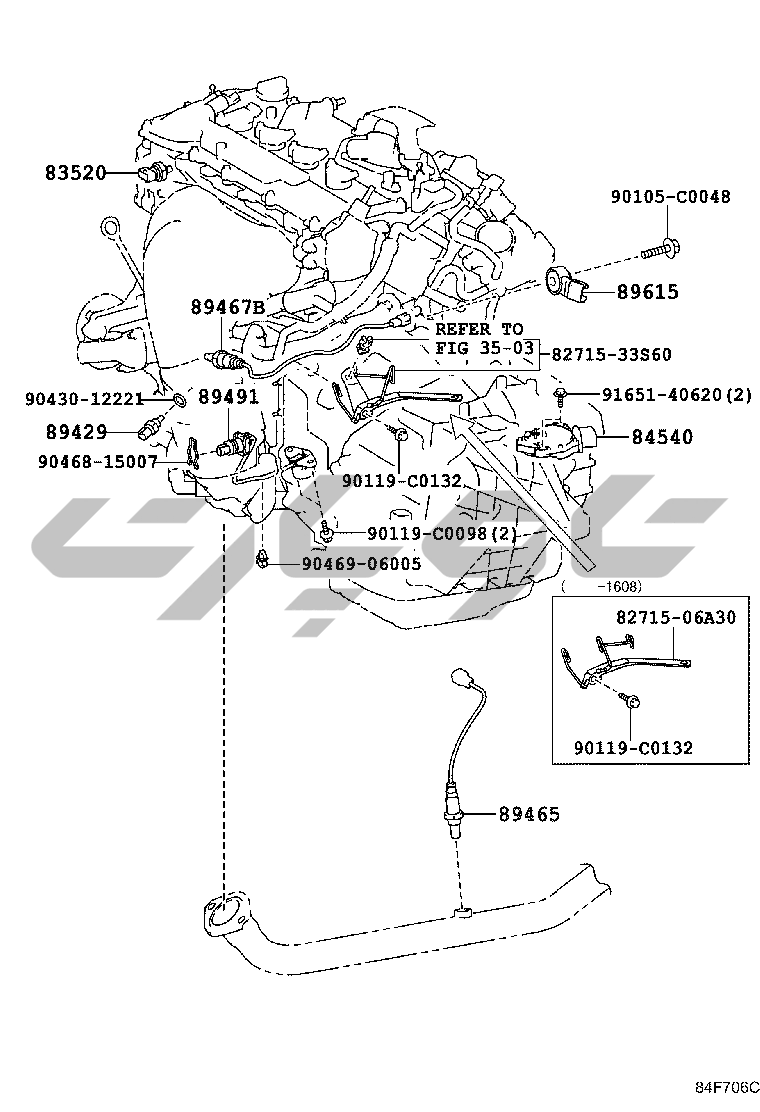 83520
90105-C0048
89615
89467B
REFER TO
FIG 35-03
82715-33S60
90430-12221
89491
91651-40620(2)
89429
84540
90468-15007
90119-C0132
90119-C0098(2)
90469-06005
( -1608)
82715-06A30
90119-C0132
89465
84F706C