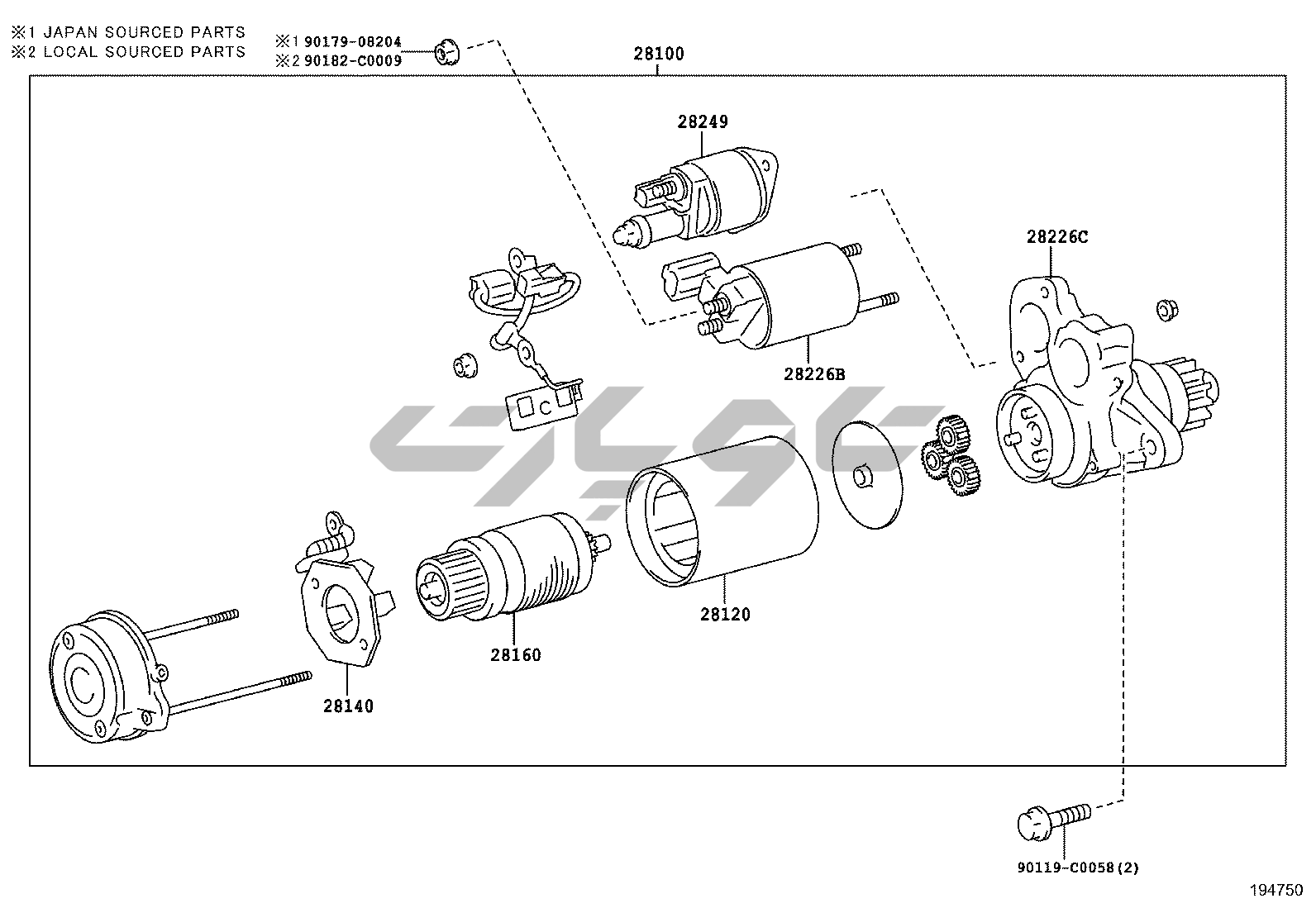 ※1 JAPAN SOURCED PARTS
※2 LOCAL SOURCED PARTS

※1 90179-08204
※2 90182-C0009

28100

28249

28226C

28226B

28120

28160

28140

90119-C0058(2)

194750