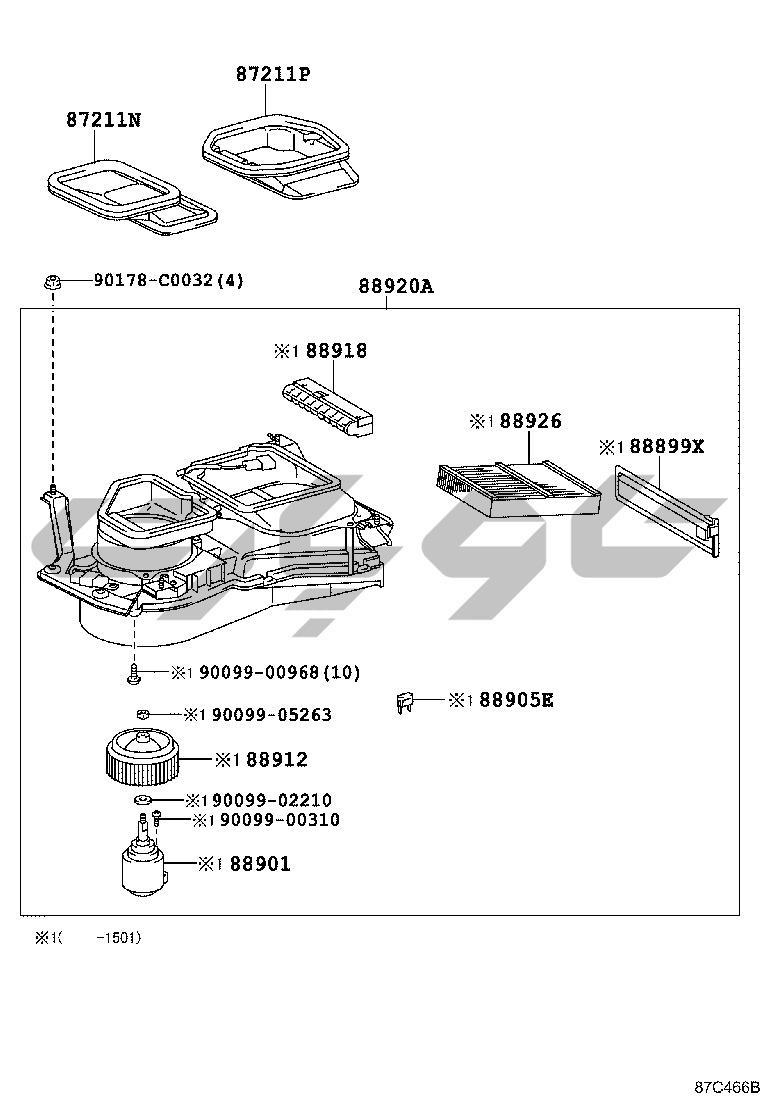 87211P
87211N
90178-C0032(4)
88920A
※1 88918
※1 88926
※1 88899X
※1 90099-00968(10)
※1 88905E
※1 90099-05263
※1 88912
※1 90099-02210
※1 90099-00310
※1 88901
※1( -1501)
87C466B