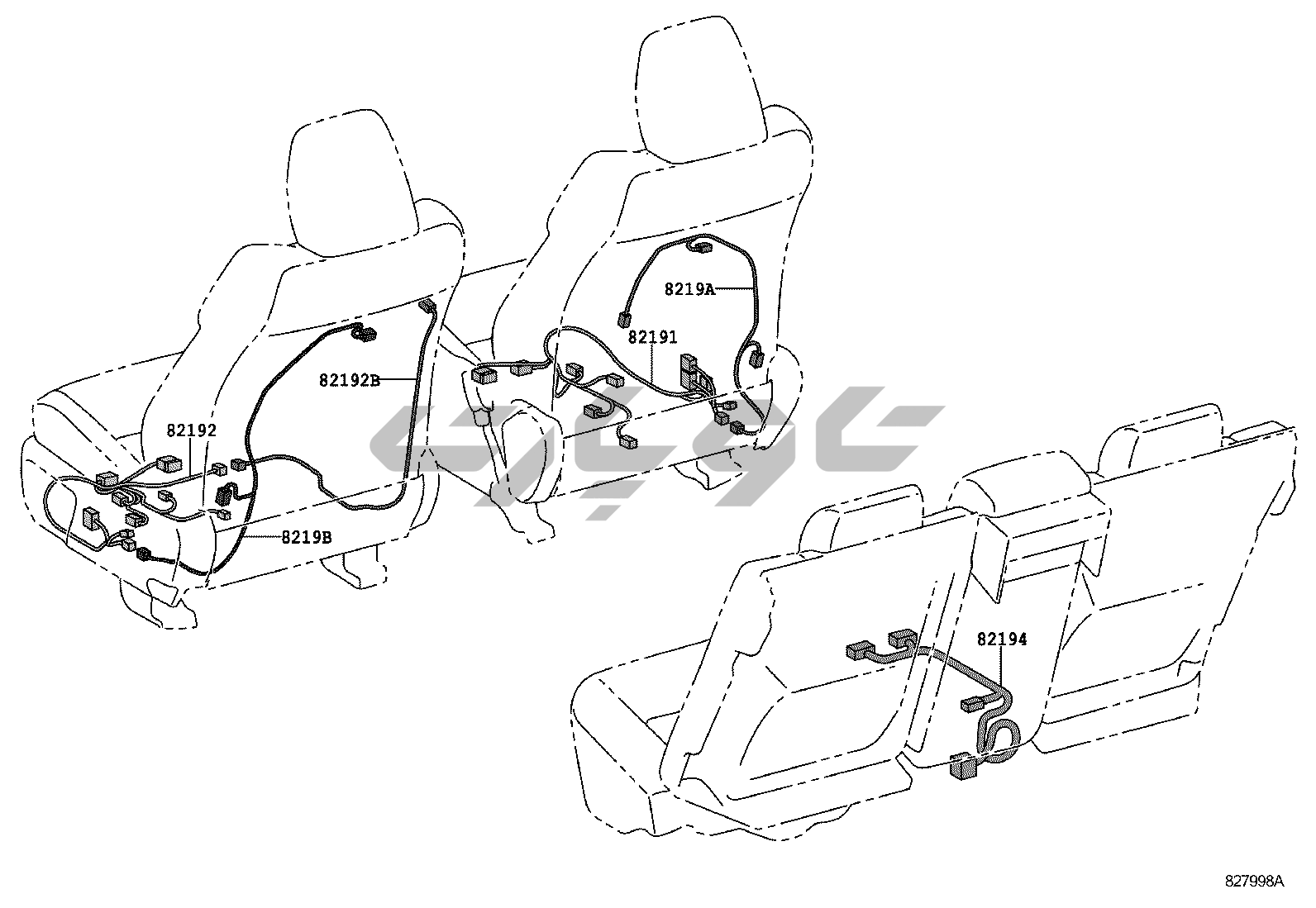 8219A

82191

82192B

82192

8219B

82194

827998A