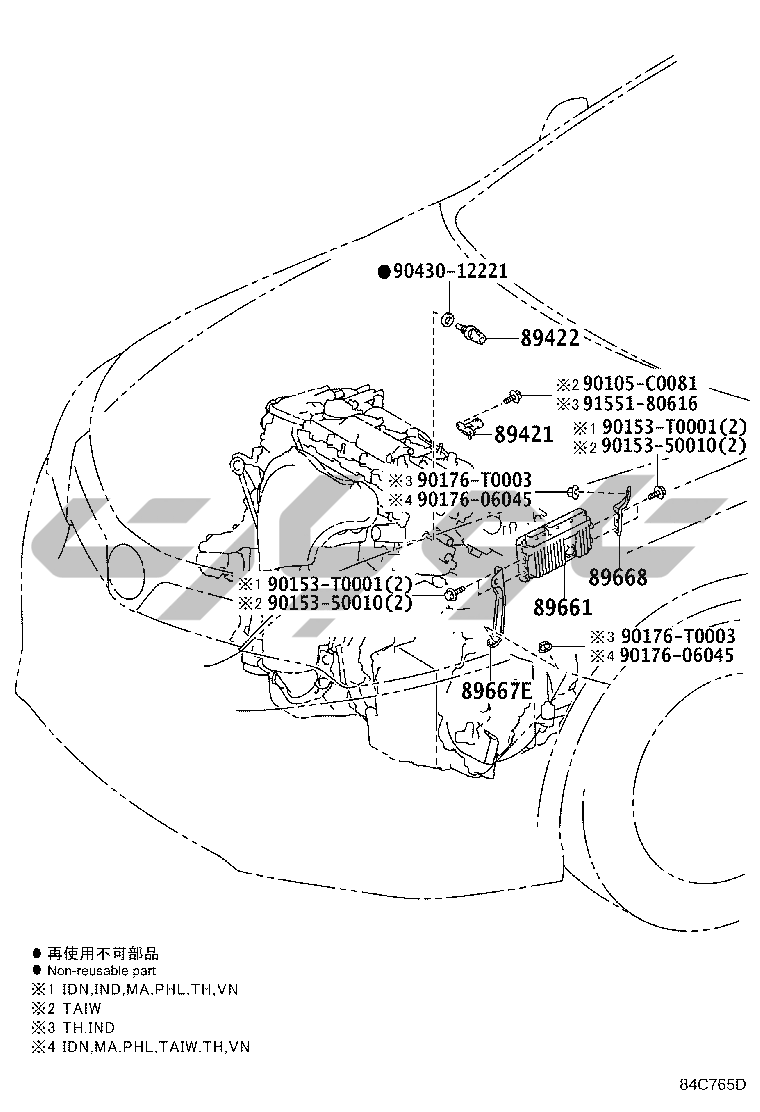 ●90430-12221
89422
※2 90105-C0081
※3 91551-80616
89421
※1 90153-T0001(2)
※2 90153-50010(2)
※3 90176-T0003
※4 90176-06045
89668
89661
※1 90153-T0001(2)
※2 90153-50010(2)
※3 90176-T0003
※4 90176-06045
89667E

● 再使用不可部品
● Non-reusable part
※1 IDN,IND,MA,PHL,TH,VN
※2 TAIW
※3 TH,IND
※4 IDN,MA,PHL,TAIW,TH,VN

84C765D