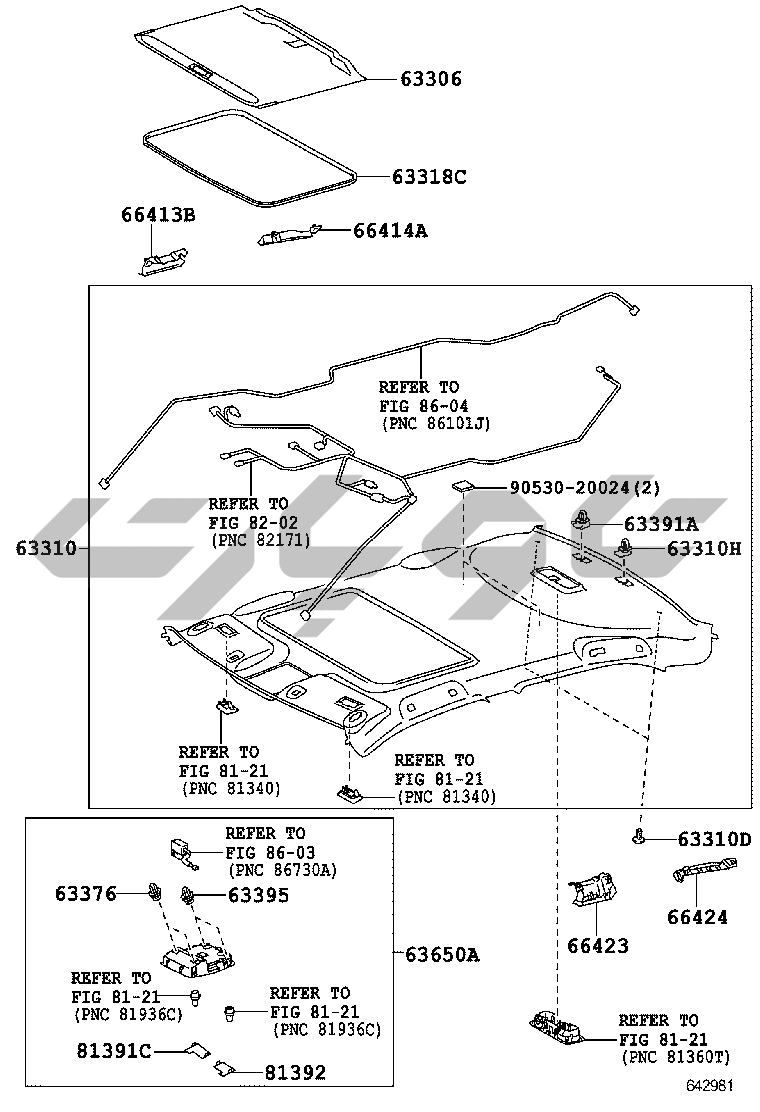 63306
63318C
66413B
66414A
REFER TO
FIG 86-04
(PNC 86101J)
REFER TO
FIG 82-02
(PNC 82171)
90530-20024(2)
63391A
63310H
63310
REFER TO
FIG 81-21
(PNC 81340)
REFER TO
FIG 81-21
(PNC 81340)
REFER TO
FIG 86-03
(PNC 86730A)
63376
63395
63650A
REFER TO
FIG 81-21
(PNC 81936C)
REFER TO
FIG 81-21
(PNC 81936C)
81391C
81392
63310D
66424
66423
REFER TO
FIG 81-21
(PNC 81360T)
642981