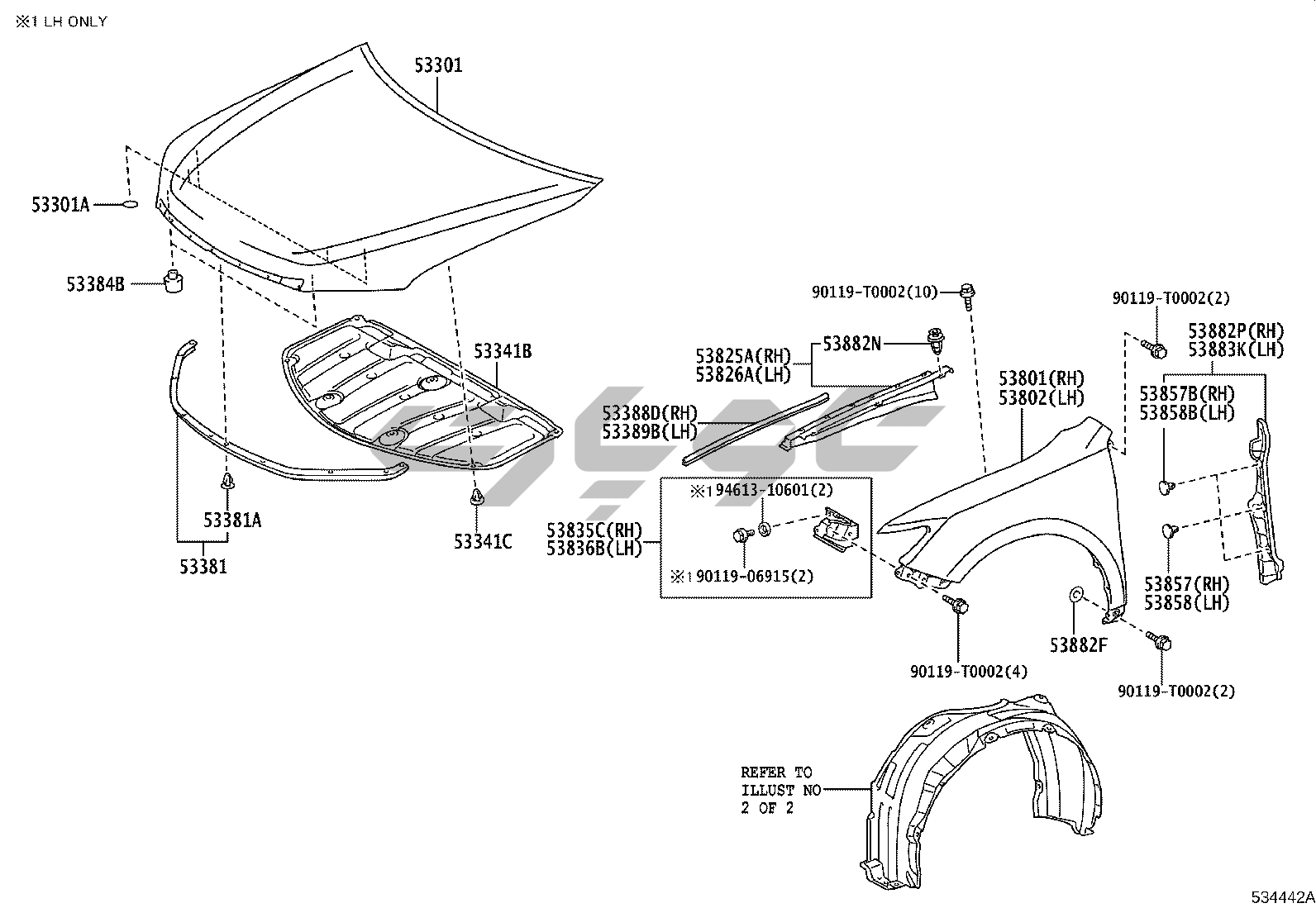 ※1 LH ONLY

53301

53301A

53384B

53341B

53381A

53381

53341C

90119-T0002(10)

53882N

53825A(RH)
53826A(LH)

53388D(RH)
53389B(LH)

※1 94613-10601(2)

53835C(RH)
53836B(LH)

※1 90119-06915(2)

53801(RH)
53802(LH)

90119-T0002(2)

53882P(RH)
53883K(LH)

53857B(RH)
53858B(LH)

53857(RH)
53858(LH)

53882F

90119-T0002(4)

90119-T0002(2)

REFER TO
ILLUST NO
2 OF 2

534442A