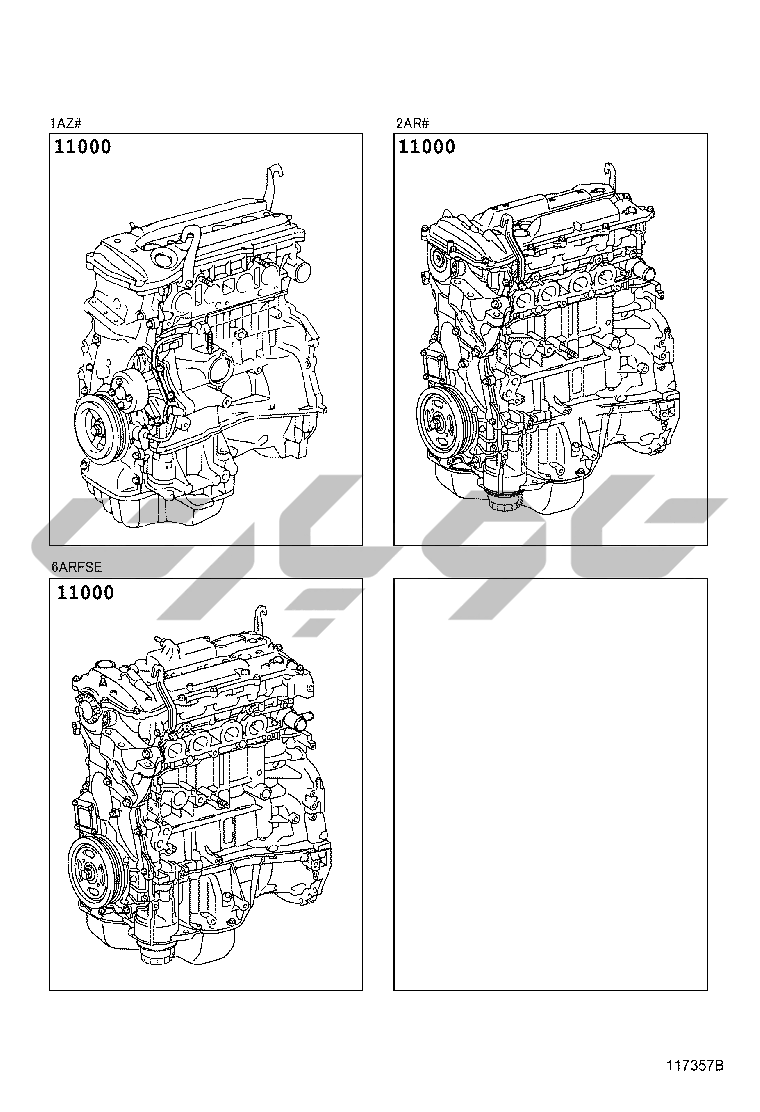 1AZ#
11000

2AR#
11000

6ARFSE
11000

117357B