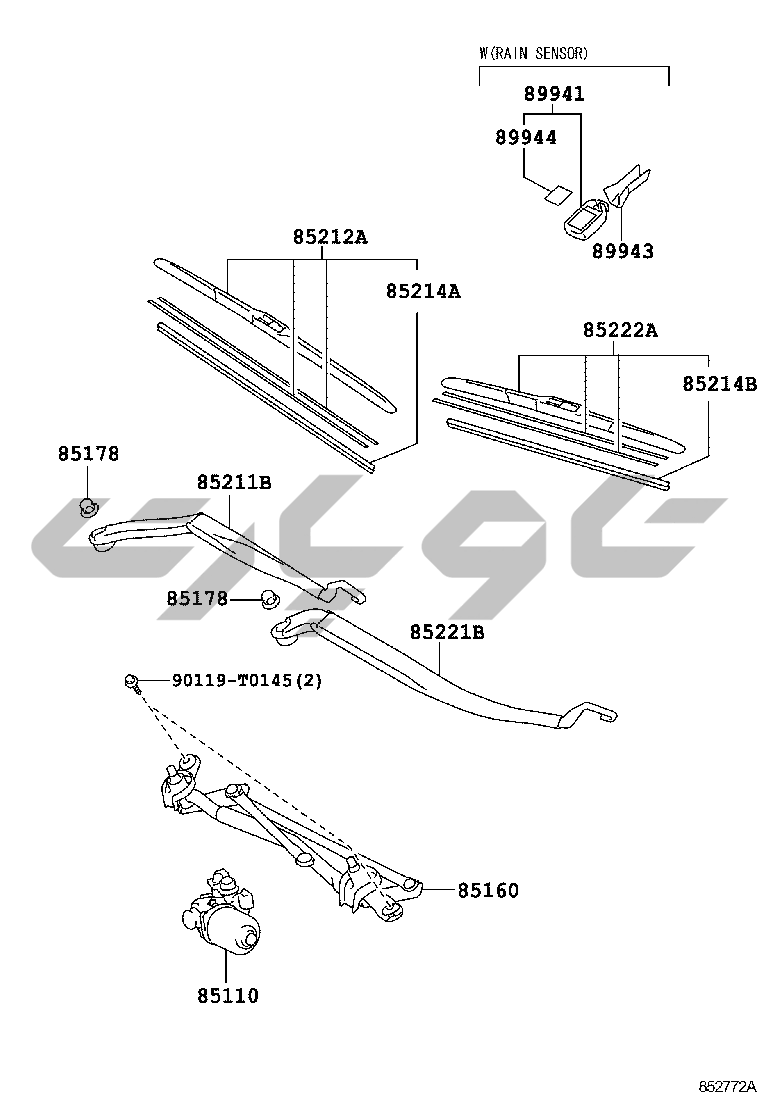 W(RAIN SENSOR)
89941
89944
89943
85212A
85214A
85222A
85214B
85178
85211B
85178
85221B
90119-T0145(2)
85160
85110
852772A