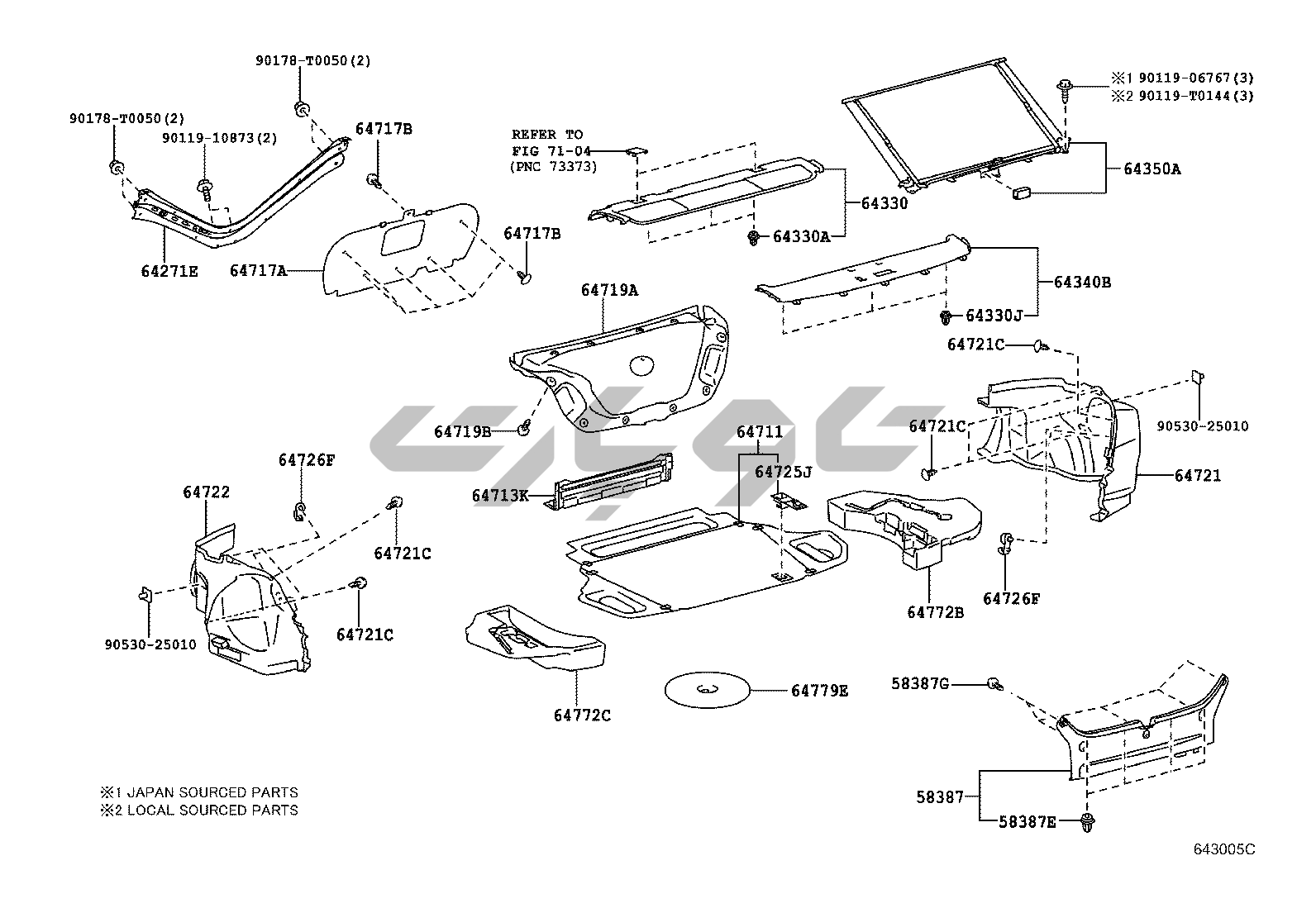 90178-T0050(2)
90178-T0050(2)
90119-10873(2)
64717B
64271E
64717A
64717B
REFER TO
FIG 71-04
(PNC 73373)
64330
64330A
※1 90119-06767(3)
※2 90119-T0144(3)
64350A
64340B
64330J
64719A
64719B
64721C
64721C
90530-25010
64721
64711
64725J
64713K
64726F
64722
64721C
64721C
90530-25010
64772B
64726F
64772C
64779E
58387G
58387
58387E
※1 JAPAN SOURCED PARTS
※2 LOCAL SOURCED PARTS
643005C