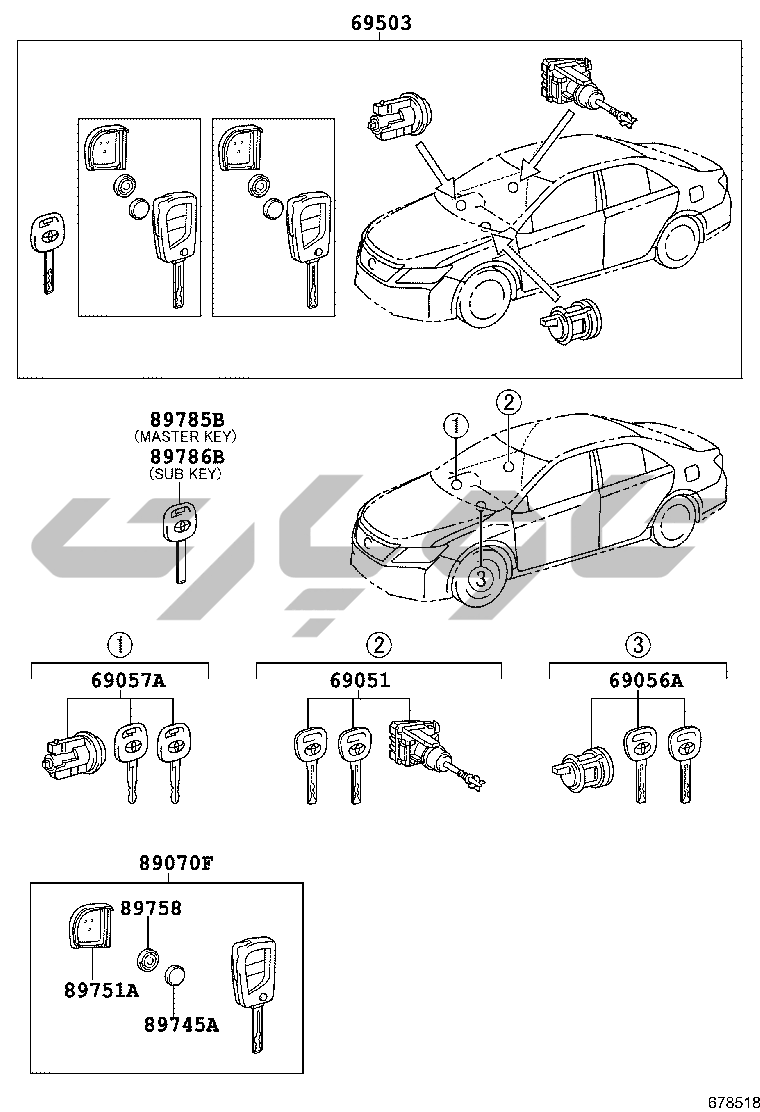 69503

89785B
(MASTER KEY)
89786B
(SUB KEY)

1
2
3

1
69057A

2
69051

3
69056A

89070F
89758
89751A
89745A

678518