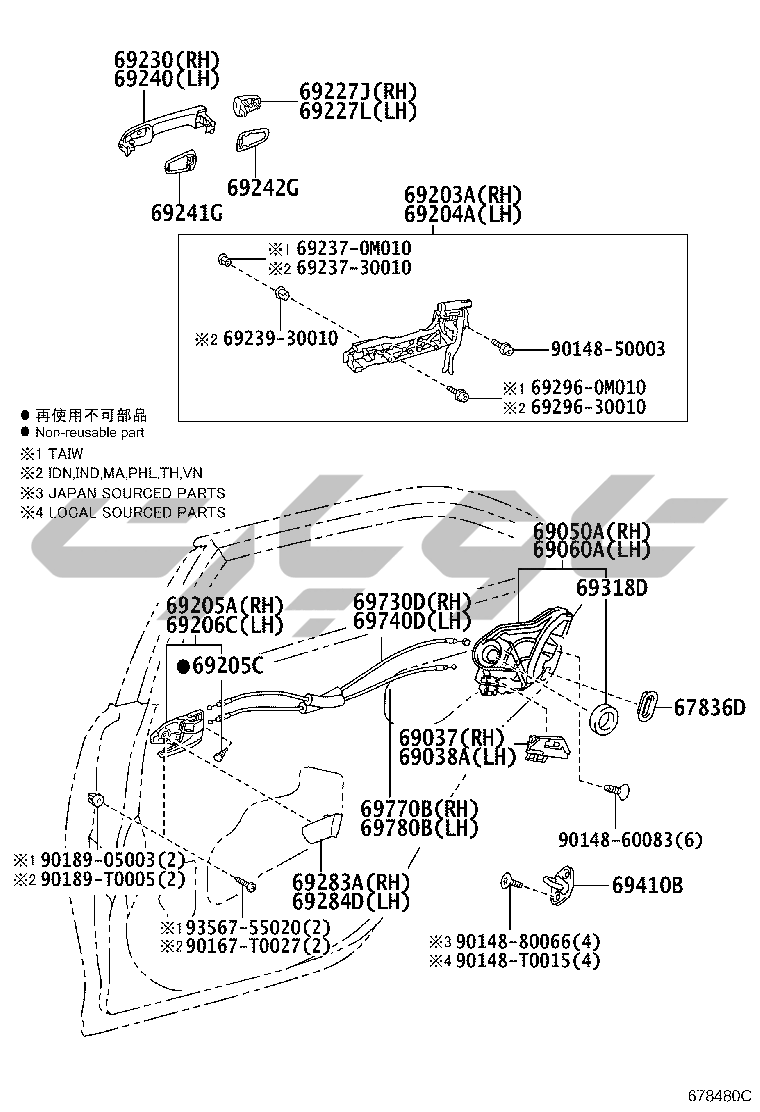 69230(RH)
69240(LH)

69227J(RH)
69227L(LH)

69242G

69241G

69203A(RH)
69204A(LH)

※1 69237-0M010
※2 69237-30010

※2 69239-30010

90148-50003

※1 69296-0M010
※2 69296-30010

● 再使用不可部品
● Non-reusable part
※1 TAIW
※2 IDN,IND,MA,PHL,TH,VN
※3 JAPAN SOURCED PARTS
※4 LOCAL SOURCED PARTS

69050A(RH)
69060A(LH)

69318D

69205A(RH)
69206C(LH)

69730D(RH)
69740D(LH)

●69205C

67836D

69037(RH)
69038A(LH)

69770B(RH)
69780B(LH)

90148-60083(6)

※1 90189-05003(2)
※2 90189-T0005(2)

69283A(RH)
69284D(LH)

69410B

※1 93567-55020(2)
※2 90167-T0027(2)

※3 90148-80066(4)
※4 90148-T0015(4)

678480C