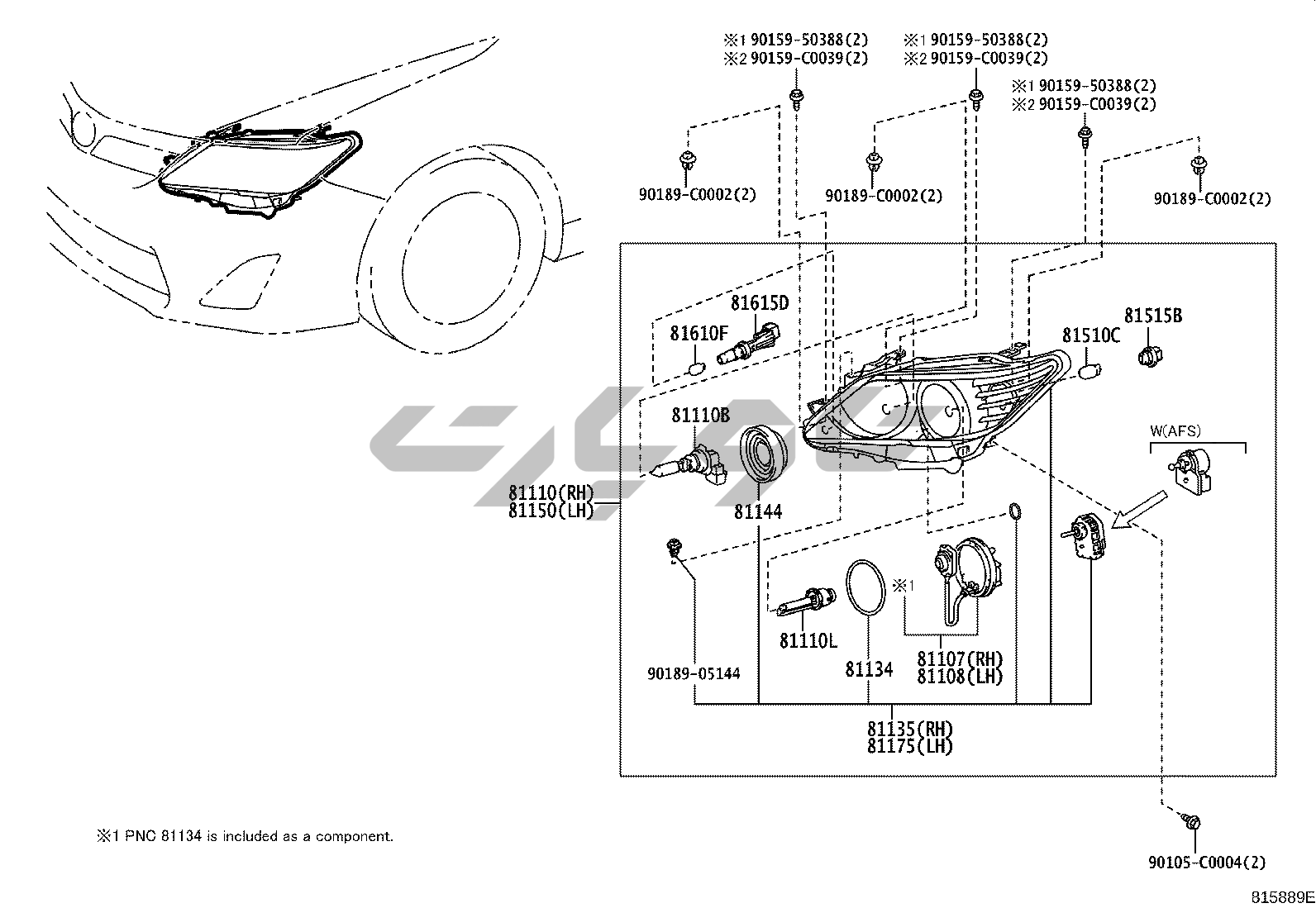 ※1 90159-50388(2)
※2 90159-C0039(2)

※1 90159-50388(2)
※2 90159-C0039(2)

※1 90159-50388(2)
※2 90159-C0039(2)

90189-C0002(2)

90189-C0002(2)

90189-C0002(2)

81615D

81610F

81515B

81510C

81110B

W(AFS)

81110(RH)
81150(LH)

81144

※1

81110L

81134

81107(RH)
81108(LH)

90189-05144

81135(RH)
81175(LH)

※1 PNC 81134 is included as a component.

90105-C0004(2)

815889E