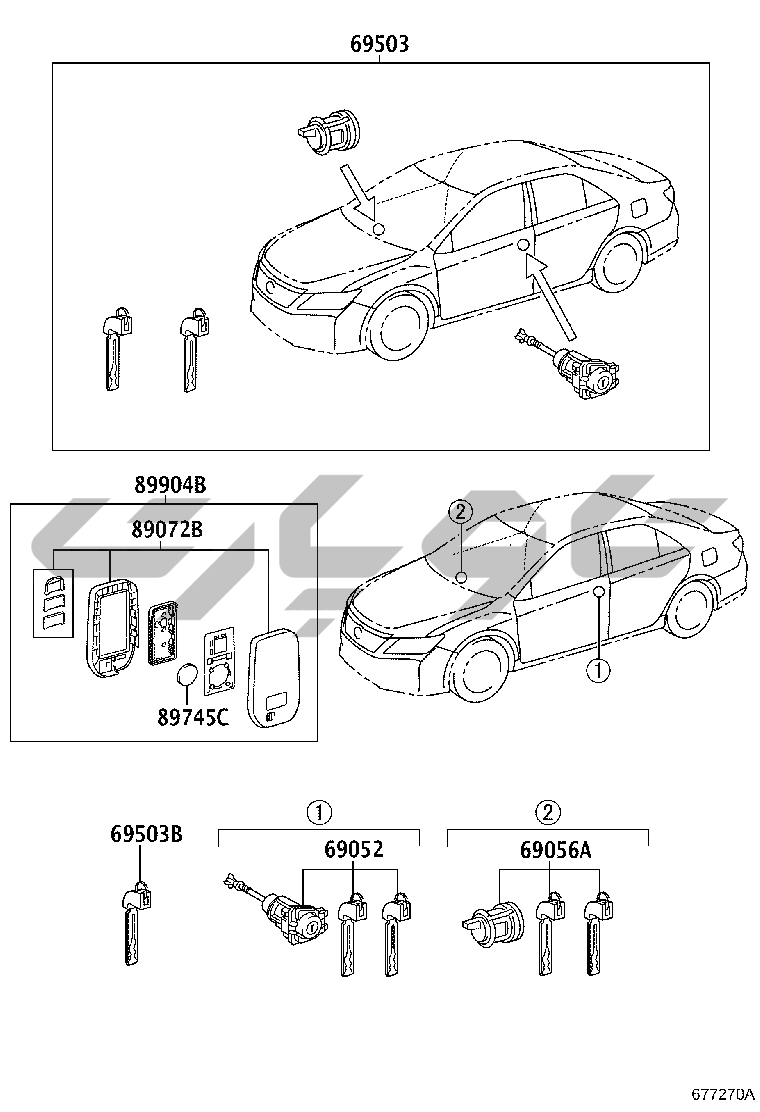 69503

89904B

89072B

89745C

2

1

69503B

1

69052

2

69056A

677270A