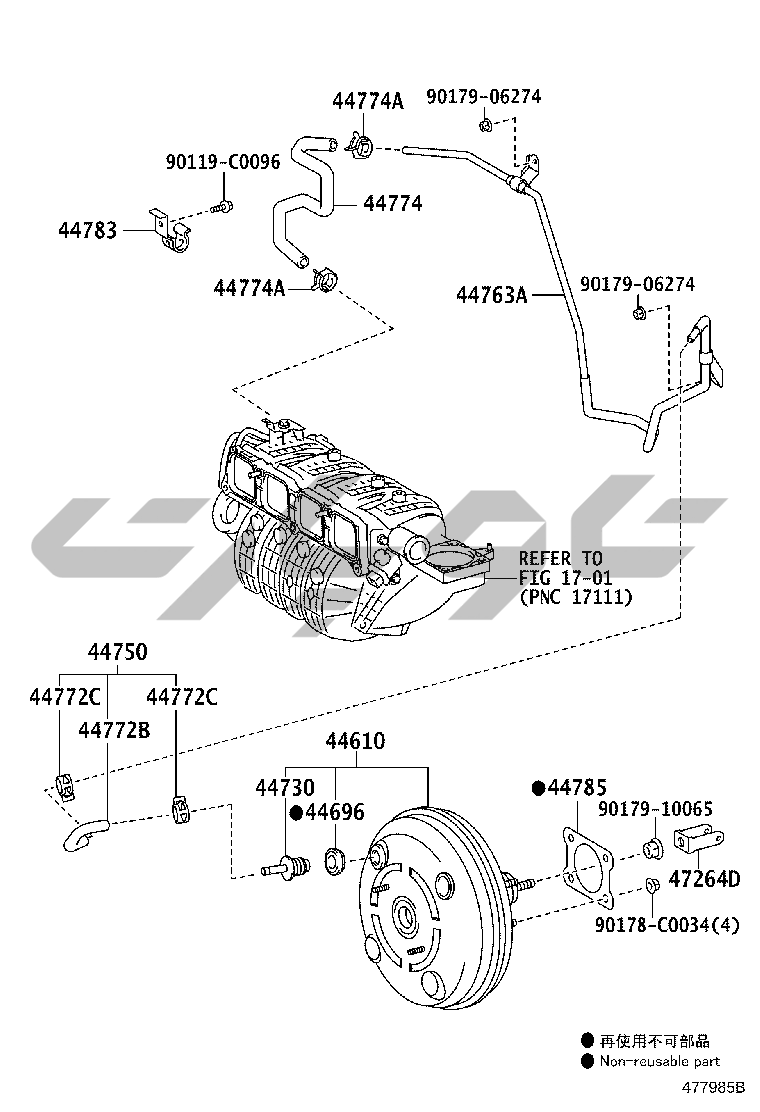 44774A
90179-06274
90119-C0096
44774
44783
44774A
44763A
90179-06274
REFER TO
FIG 17-01
(PNC 17111)
44750
44772C
44772C
44772B
44610
44730
●44696
●44785
90179-10065
47264D
90178-C0034(4)
● 再使用不可部品
● Non-reusable part
477985B