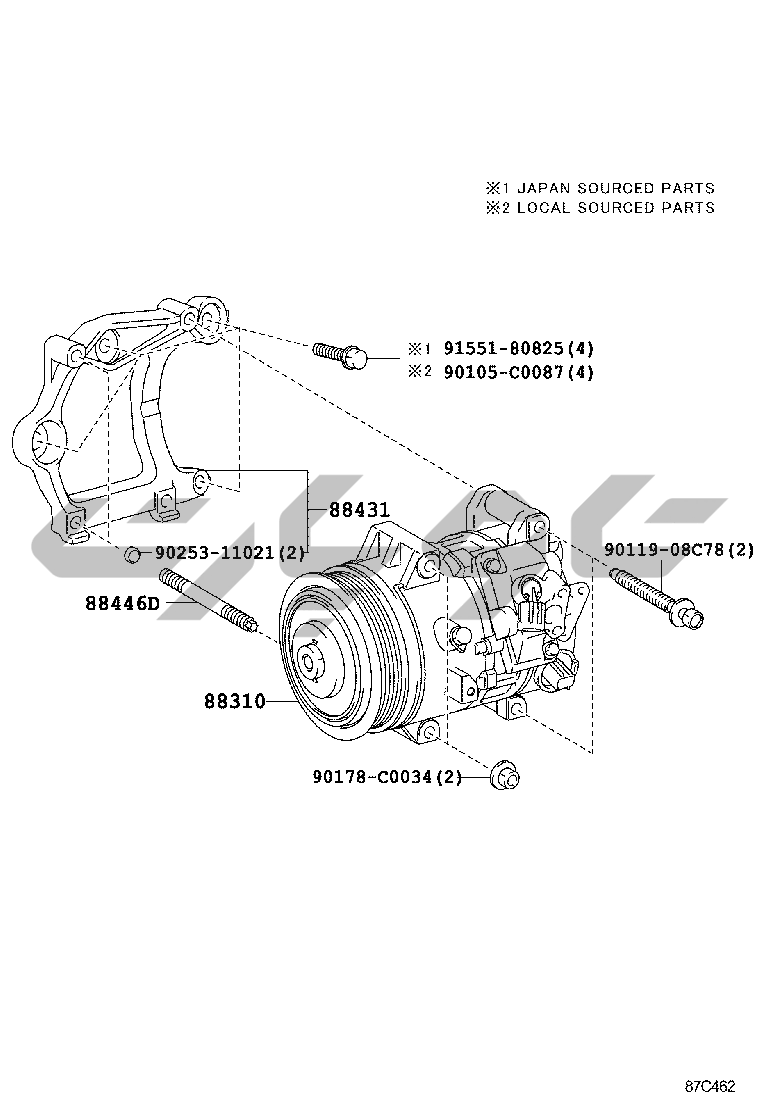 ※1 JAPAN SOURCED PARTS
※2 LOCAL SOURCED PARTS

※1 91551-80825(4)
※2 90105-C0087(4)

88431

90253-11021(2)

90119-08C78(2)

88446D

88310

90178-C0034(2)

87C462