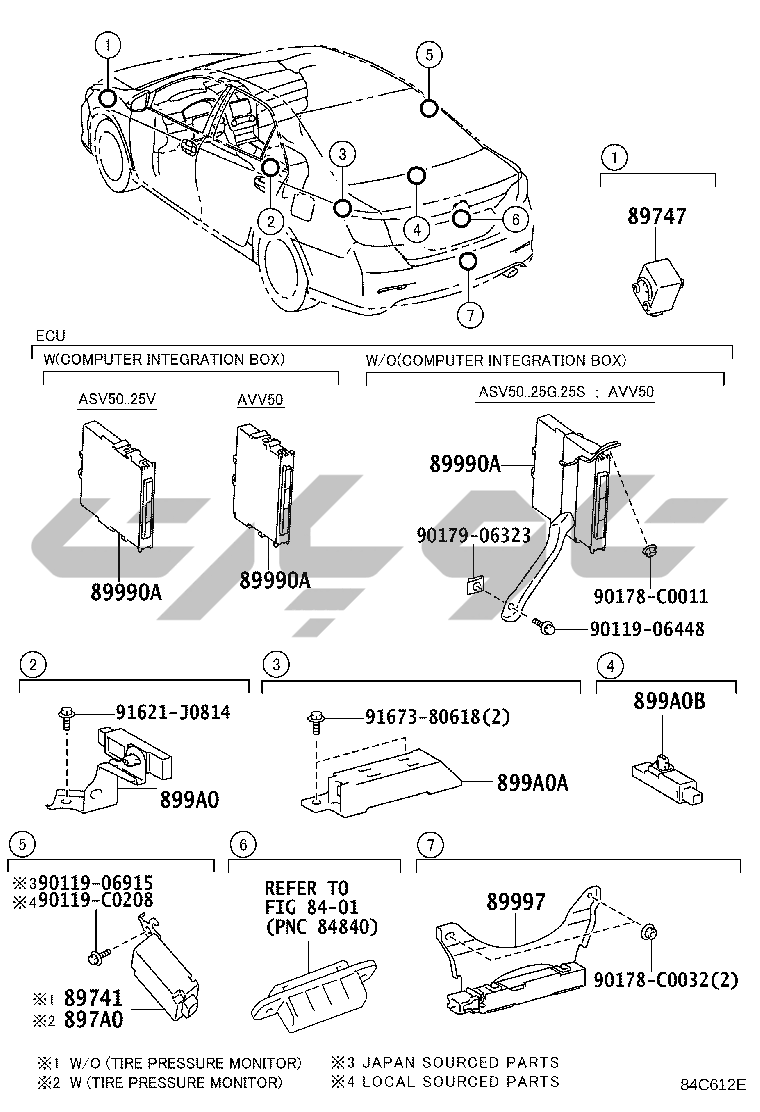 1
5
3
2
4
6
7

1
89747

ECU
W(COMPUTER INTEGRATION BOX)
ASV50..25V
AVV50
89990A
89990A

W/O(COMPUTER INTEGRATION BOX)
ASV50..25G.25S ; AVV50
89990A
90179-06323
90178-C0011
90119-06448

2
91621-J0814
899A0

3
91673-80618(2)
899A0A

4
899A0B

5
※3 90119-06915
※4 90119-C0208
※1 89741
※2 897A0

6
REFER TO
FIG 84-01
(PNC 84840)

7
89997
90178-C0032(2)

※1 W/O (TIRE PRESSURE MONITOR)
※2 W (TIRE PRESSURE MONITOR)
※3 JAPAN SOURCED PARTS
※4 LOCAL SOURCED PARTS

84C612E