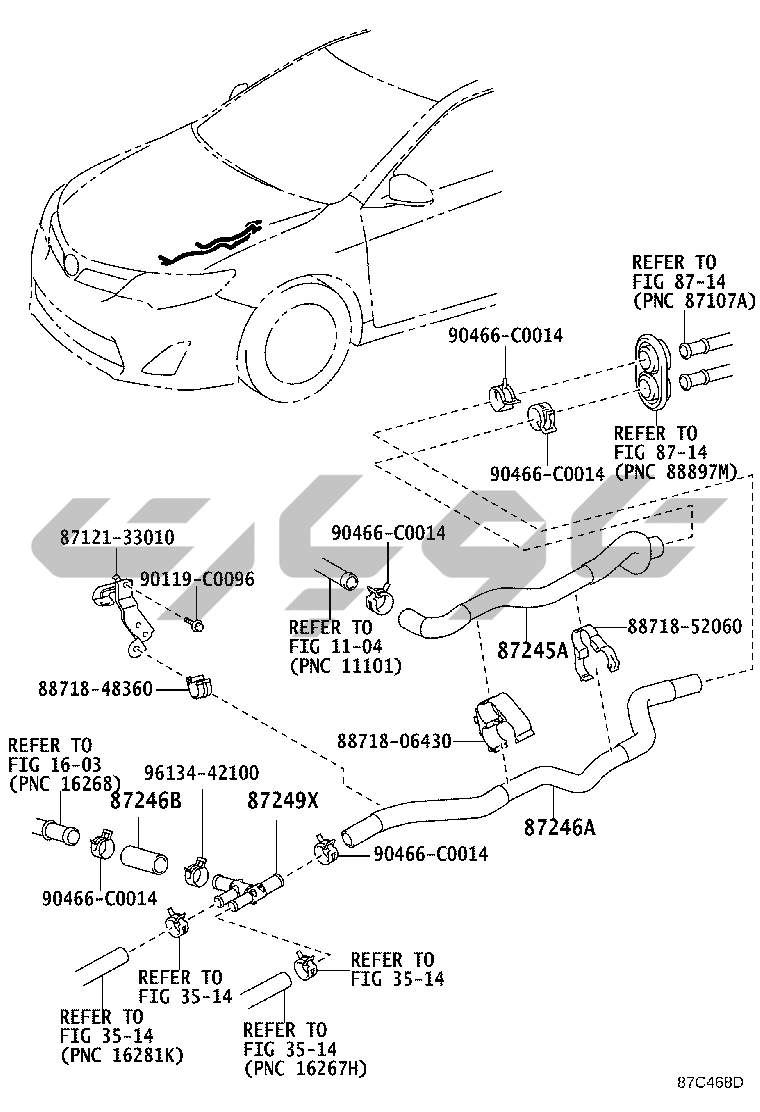 REFER TO FIG 87-14 (PNC 87107A)

90466-C0014

REFER TO FIG 87-14 (PNC 88897M)

90466-C0014

87121-33010

90466-C0014

90119-C0096

REFER TO FIG 11-04 (PNC 11101)

87245A

88718-52060

88718-48360

88718-06430

REFER TO FIG 16-03 (PNC 16268)

96134-42100

87246B

87249X

87246A

90466-C0014

90466-C0014

REFER TO FIG 35-14

REFER TO FIG 35-14

REFER TO FIG 35-14 (PNC 16281K)

REFER TO FIG 35-14 (PNC 16267H)

87C468D