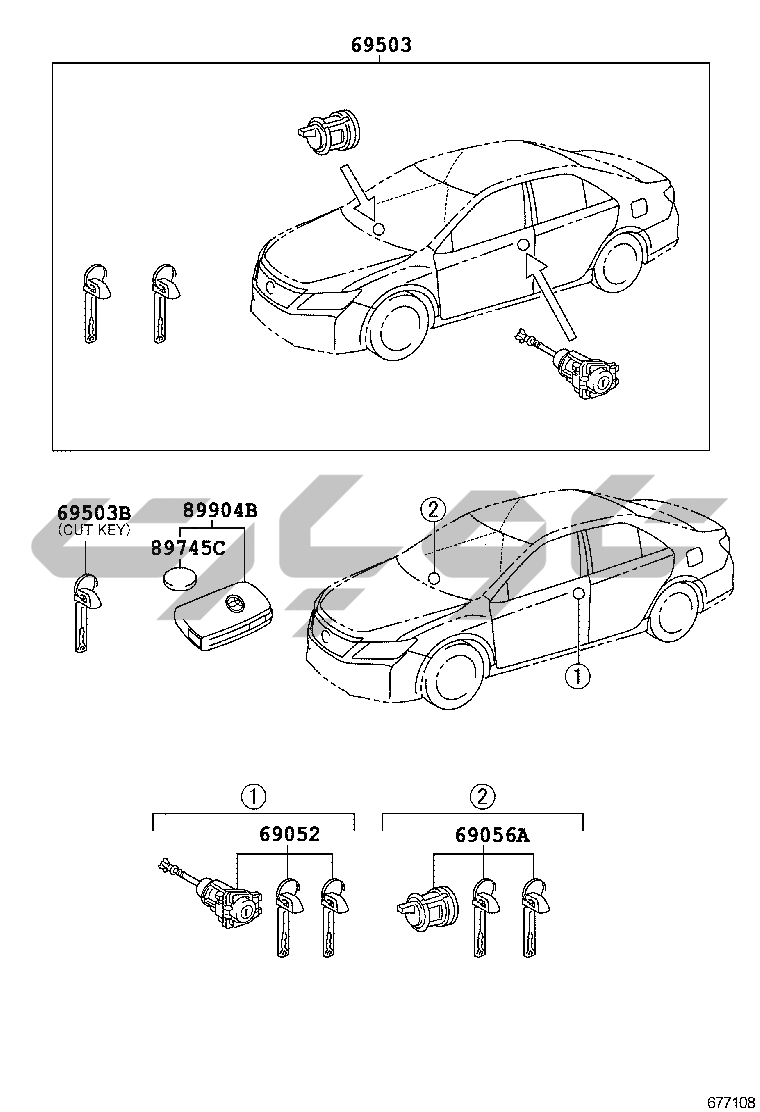 69503

69503B
(CUT KEY)

89904B
89745C

2
1

1
69052

2
69056A

677108