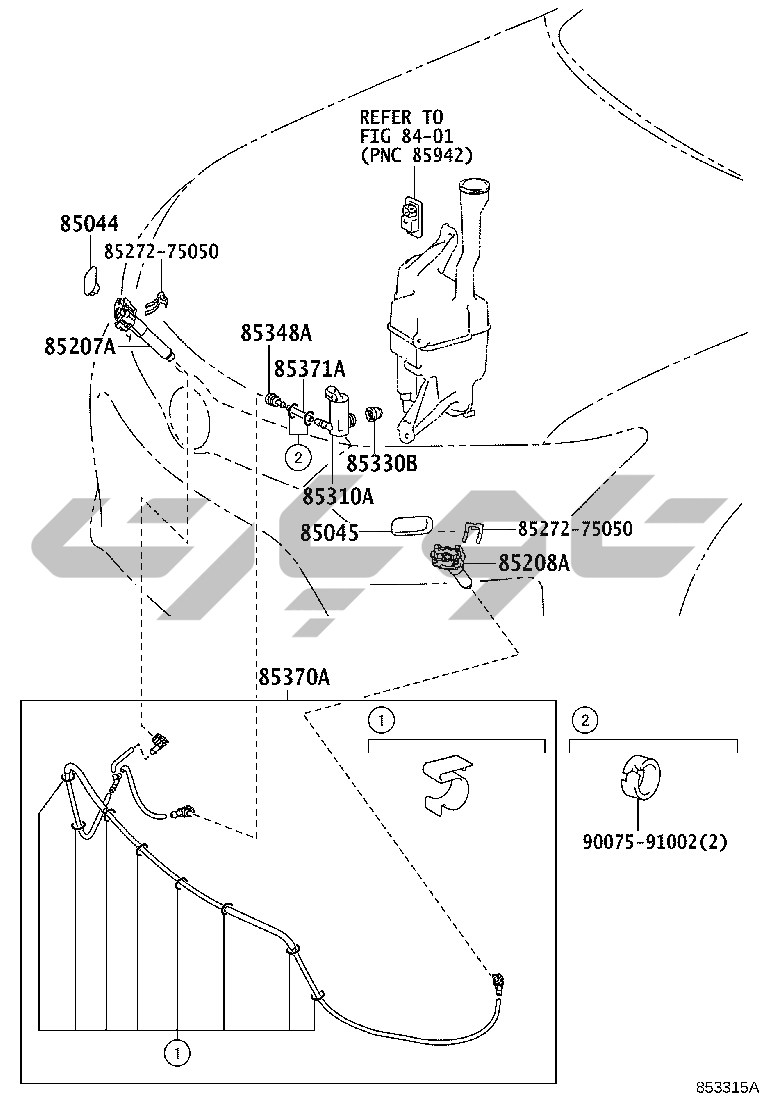 REFER TO
FIG 84-01
(PNC 85942)

85044
85272-75050
85207A
85348A
85371A
2
85330B
85310A
85045
85272-75050
85208A
85370A
1
2
90075-91002(2)
1
853315A