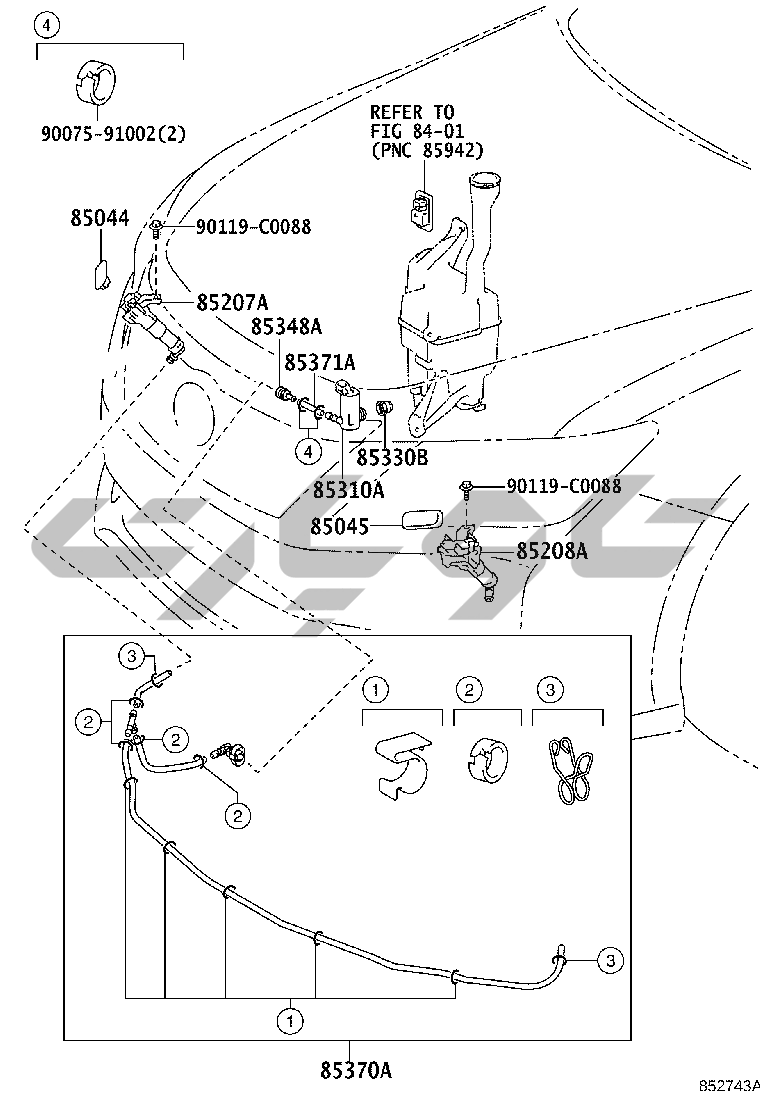 4
90075-91002(2)
REFER TO
FIG 84-01
(PNC 85942)
85044
90119-C0088
85207A
85348A
85371A
4
85330B
85310A
90119-C0088
85045
85208A
3
2
2
2
1
2
3
3
1
85370A
852743A