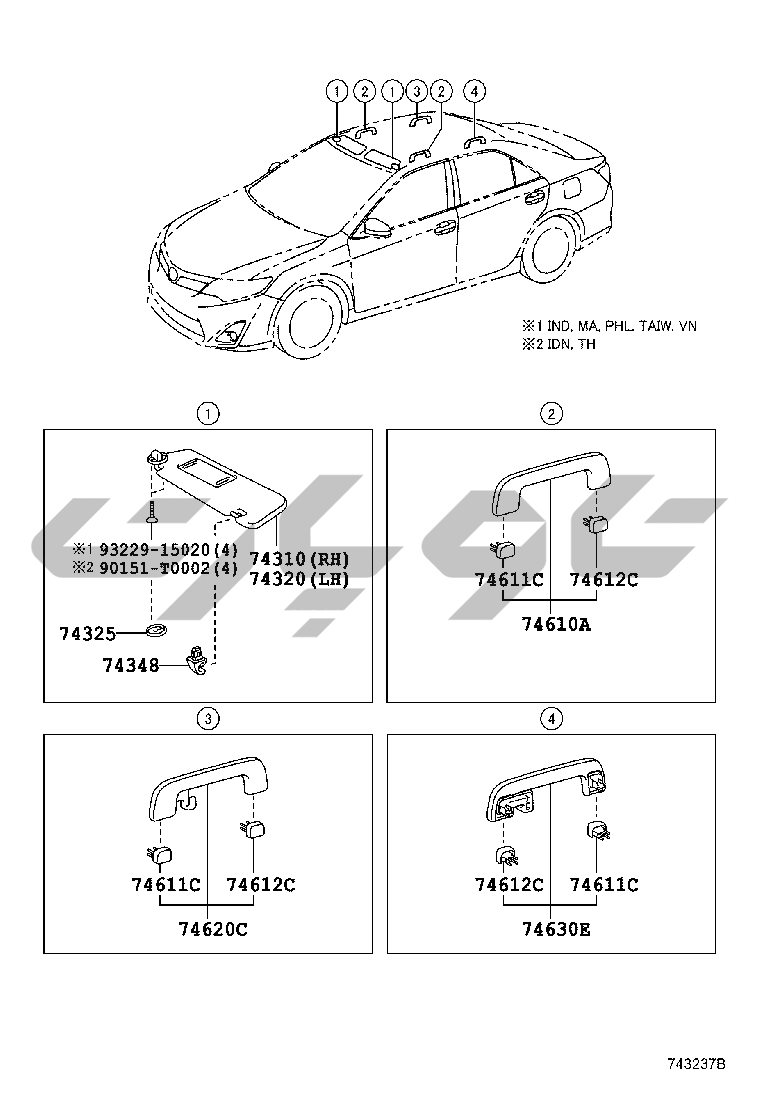 1 2 1 3 2 4

※1 IND, MA, PHL, TAIW, VN
※2 IDN, TH

1

※1 93229-15020(4)
※2 90151-T0002(4)
74310(RH)
74320(LH)
74325
74348

2

74611C 74612C
74610A

3

74611C 74612C
74620C

4

74612C 74611C
74630E

743237B